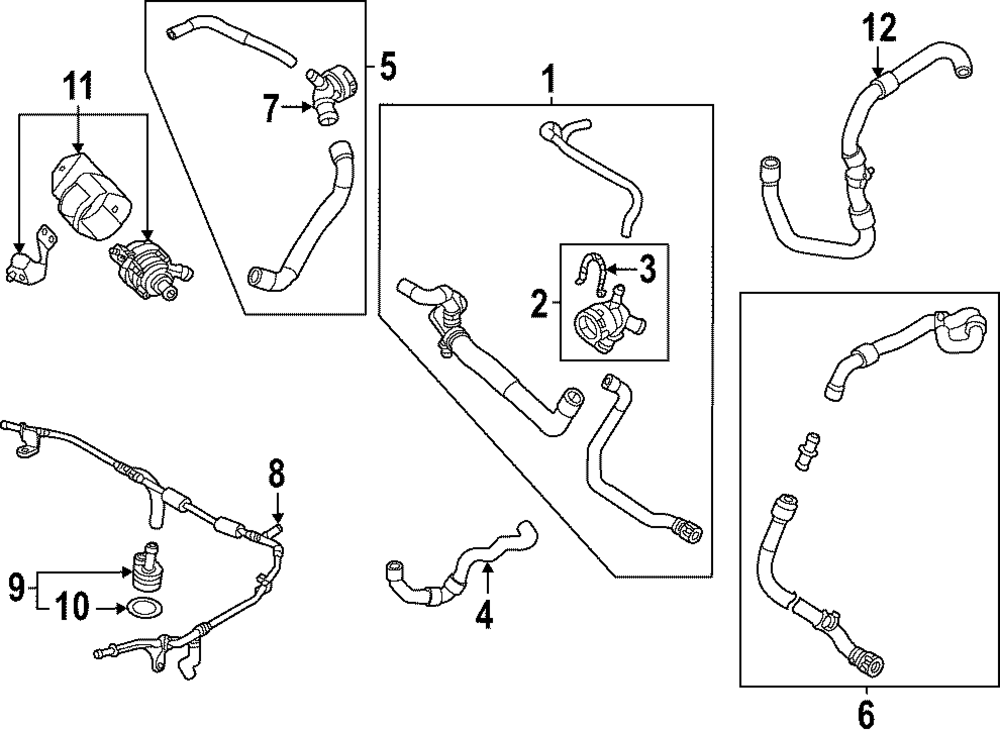 11
5
7
1
12
3
2
8
9
10
4
6