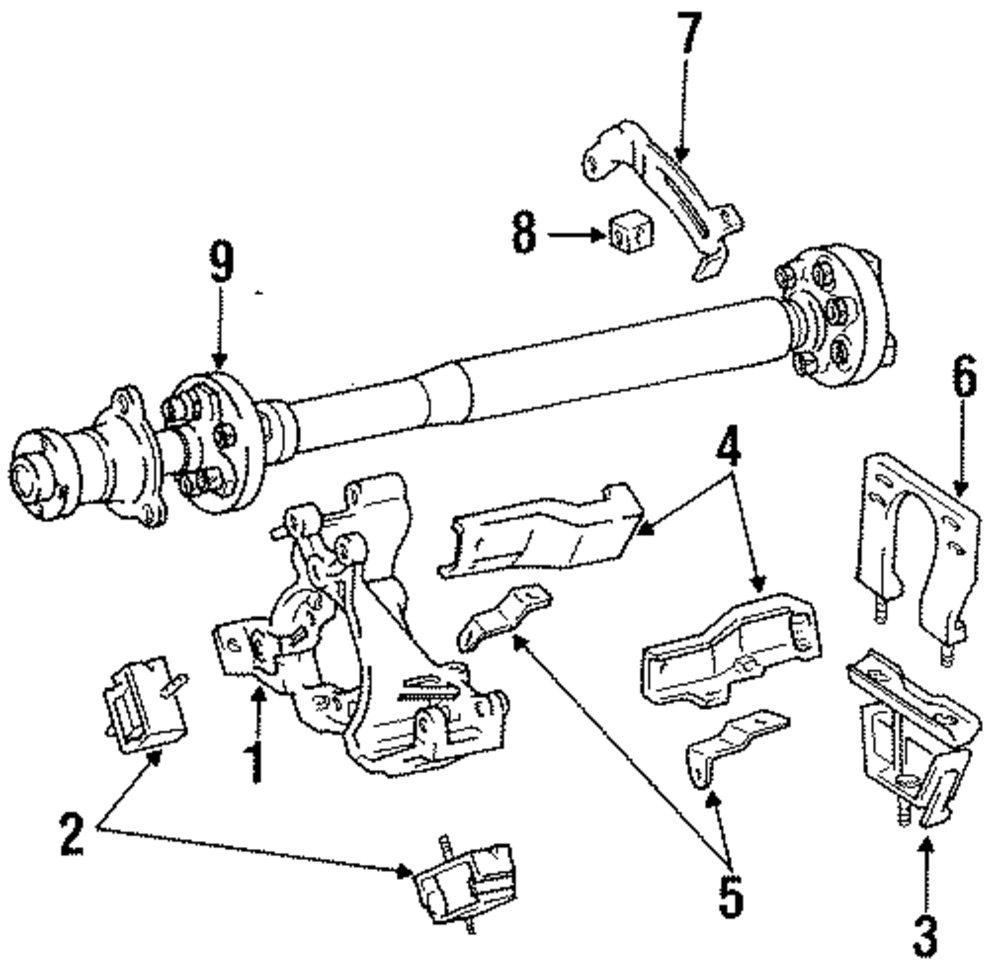 7
8
9
6
4
1
2
5
3