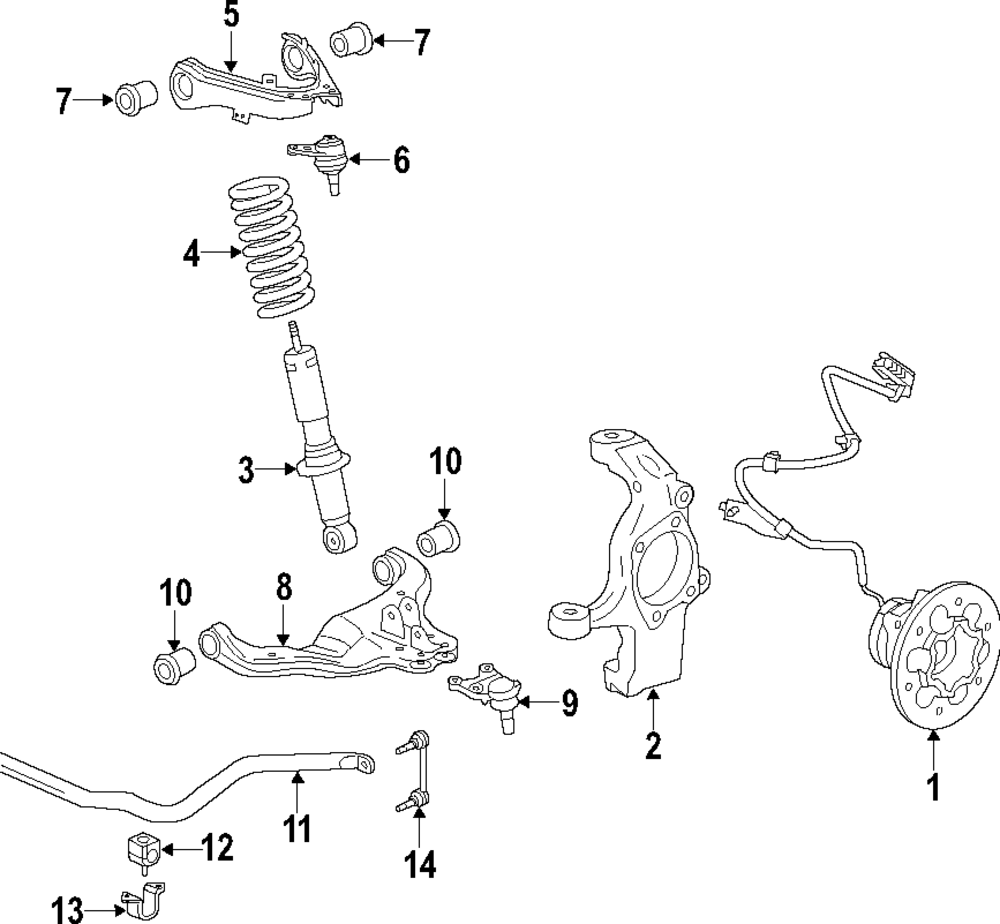 5
7
7
6
4
3
10
10
8
9
2
1
11
12
14
13