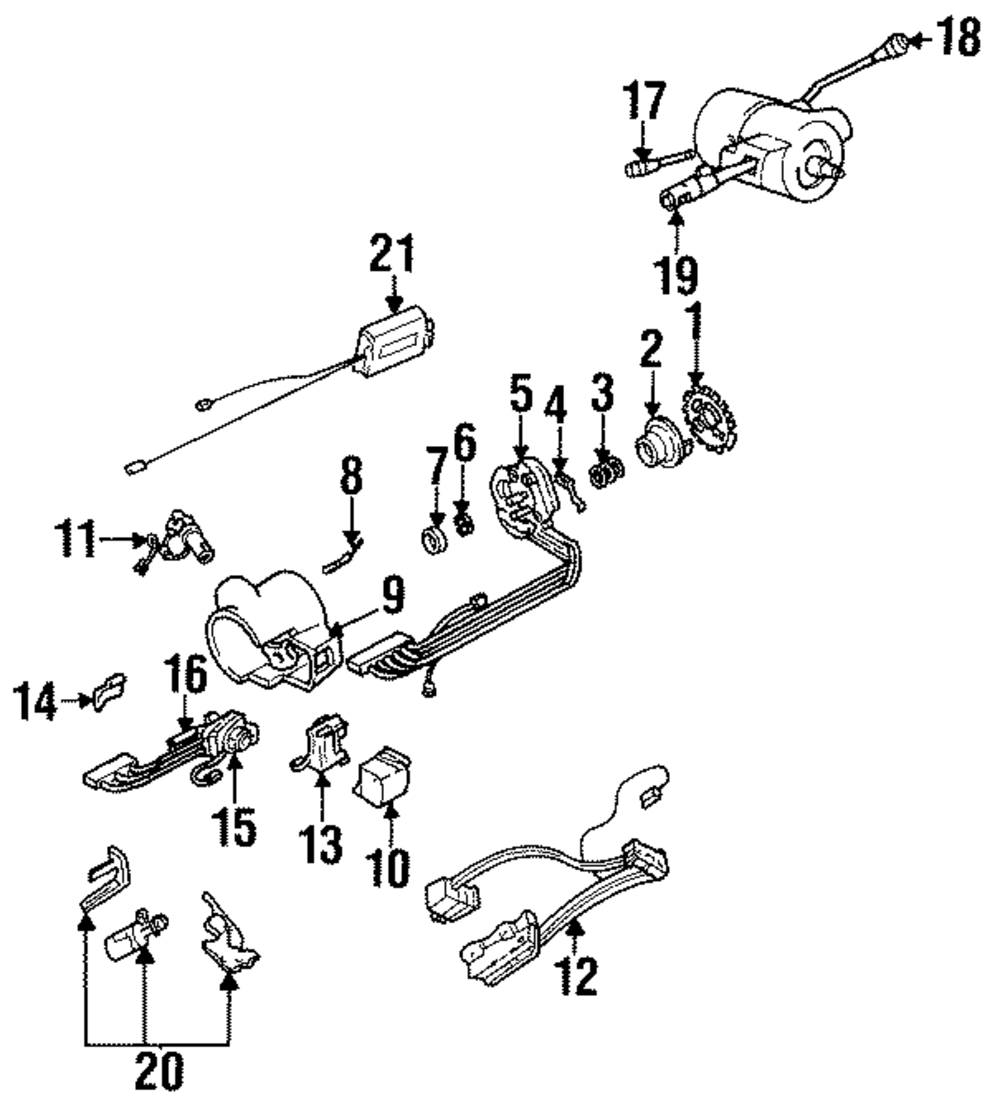 18
17
19
21
1
2
3
4
5
6
7
8
11
9
14
16
15
13
10
12
20