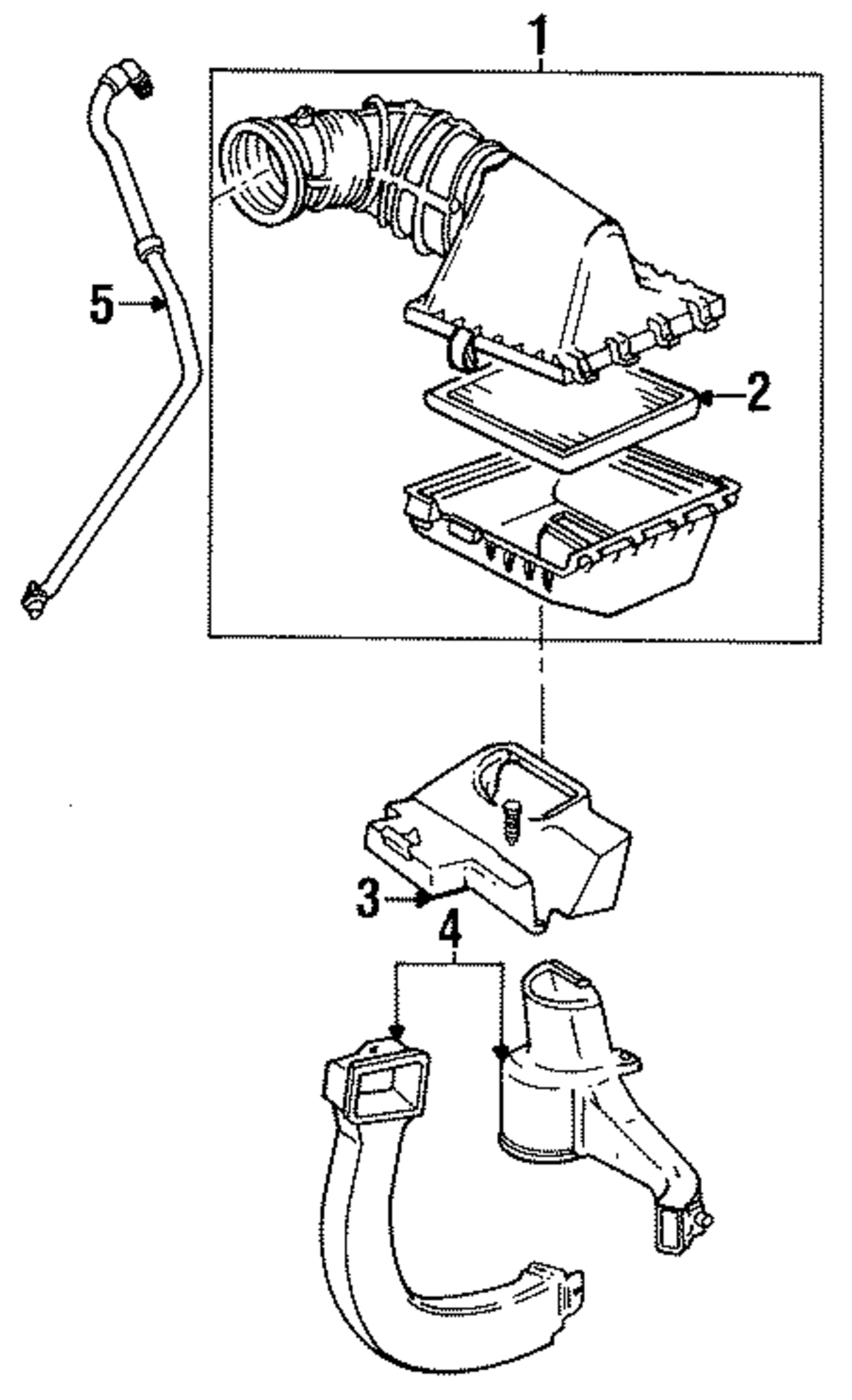 1
5
2
3
4