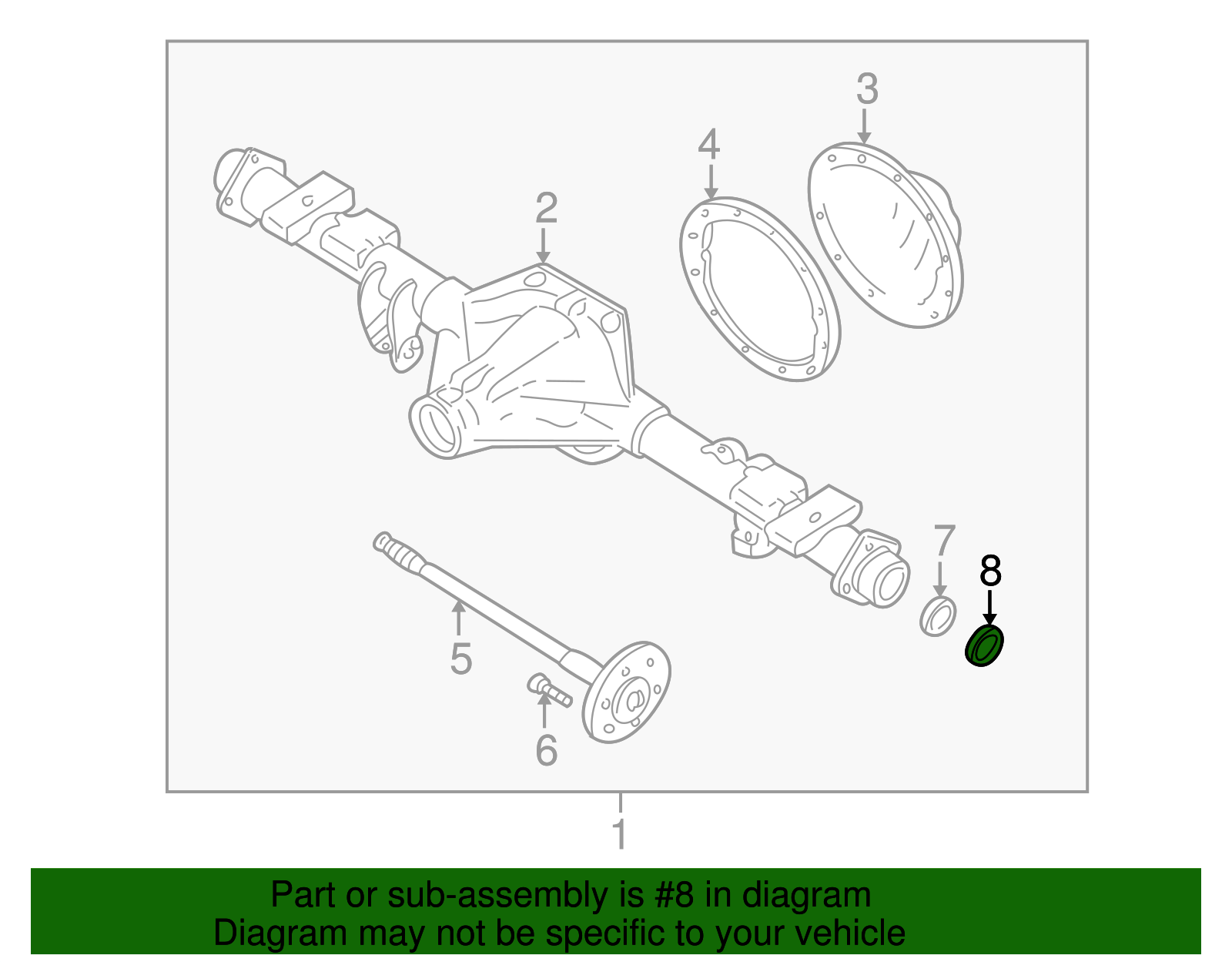 3
4
2
7
8
5
6
1

Part or sub-assembly is #8 in diagram
Diagram may not be specific to your vehicle