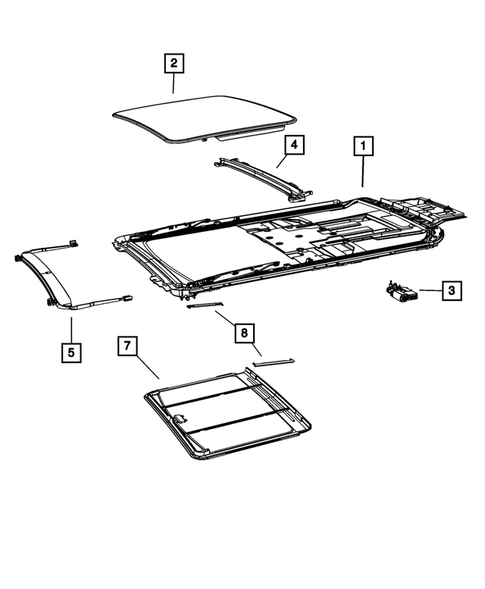 2
4
1
3
5
8
7