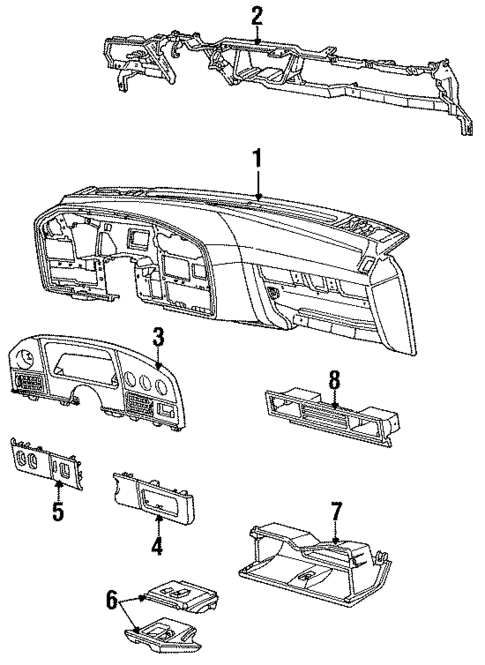 2
1
3
8
5
4
7
6