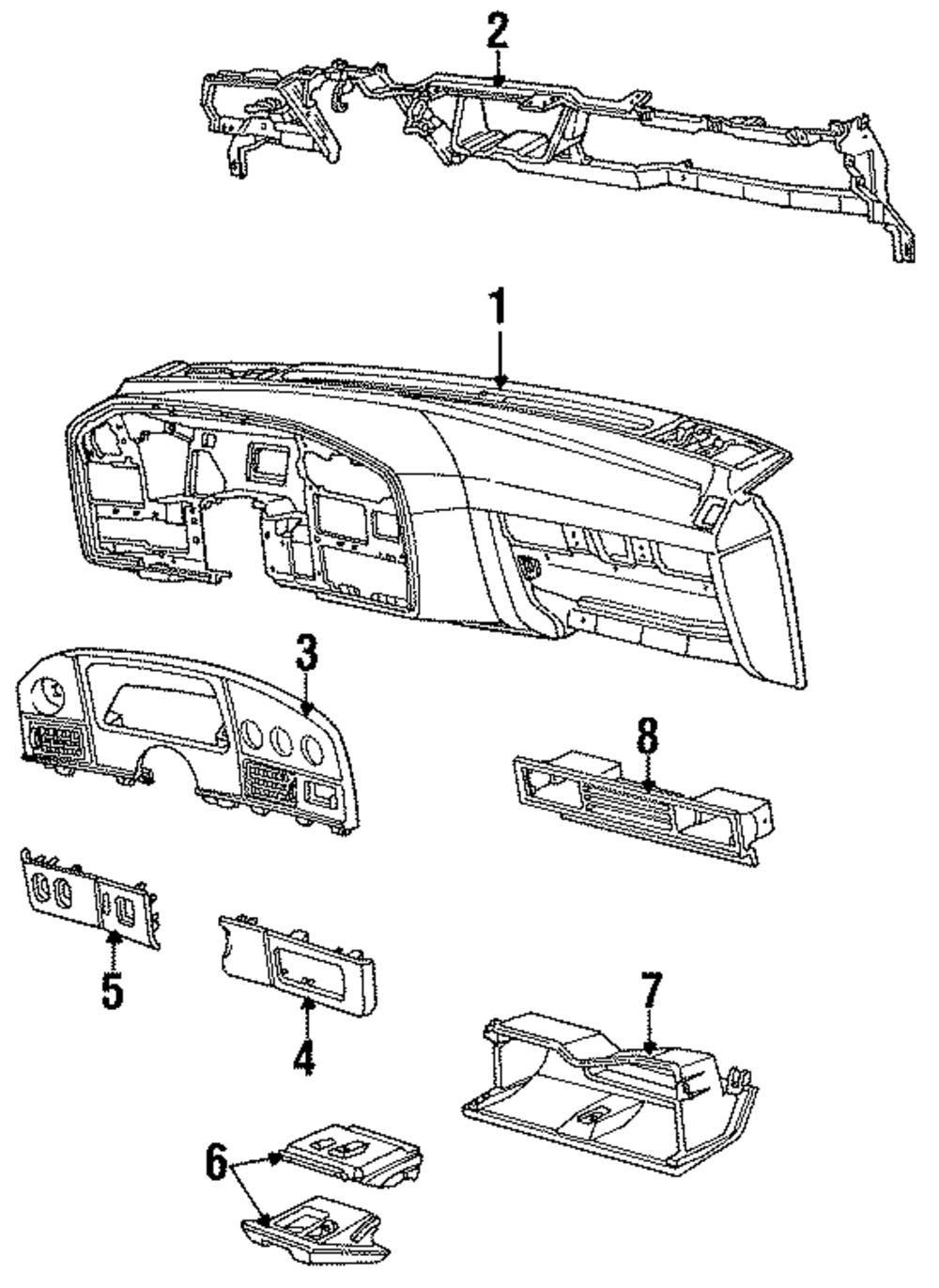 2
1
3
8
5
4
7
6