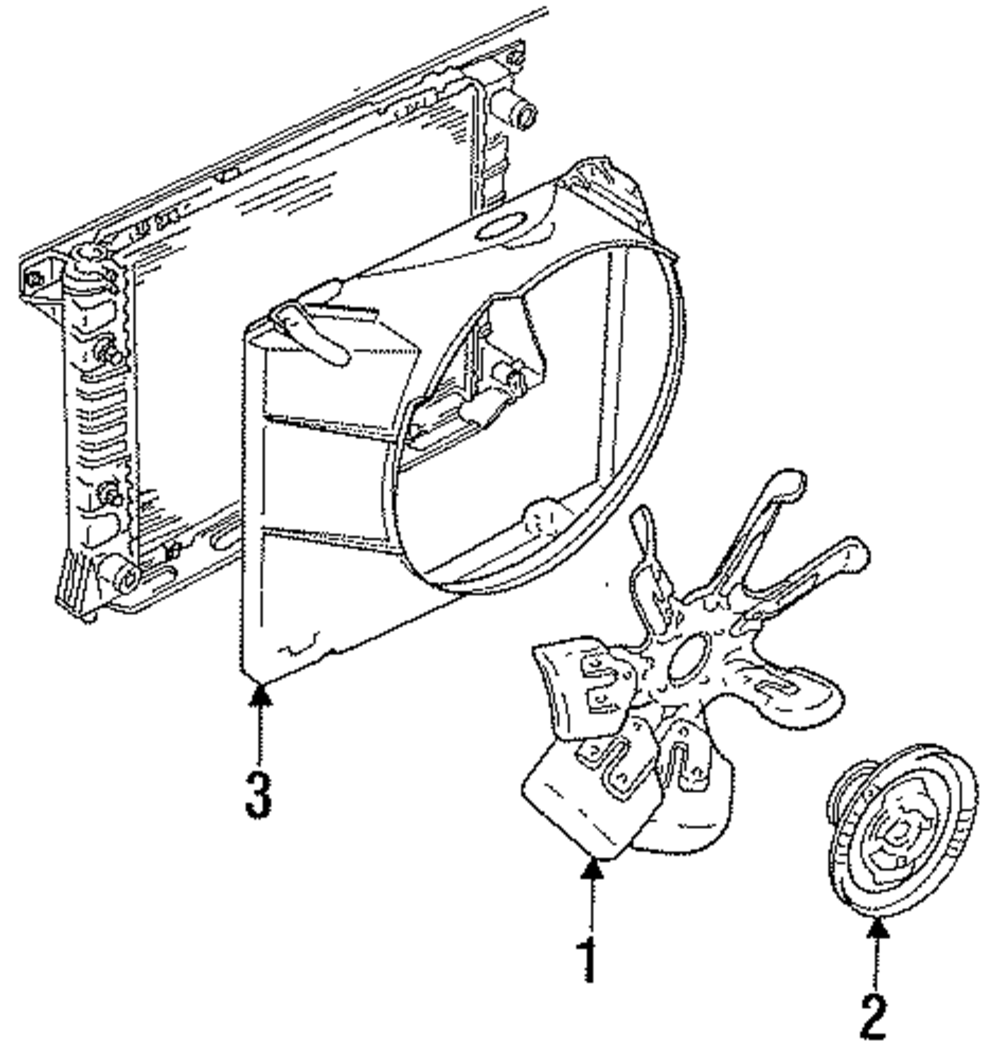 3
1
2