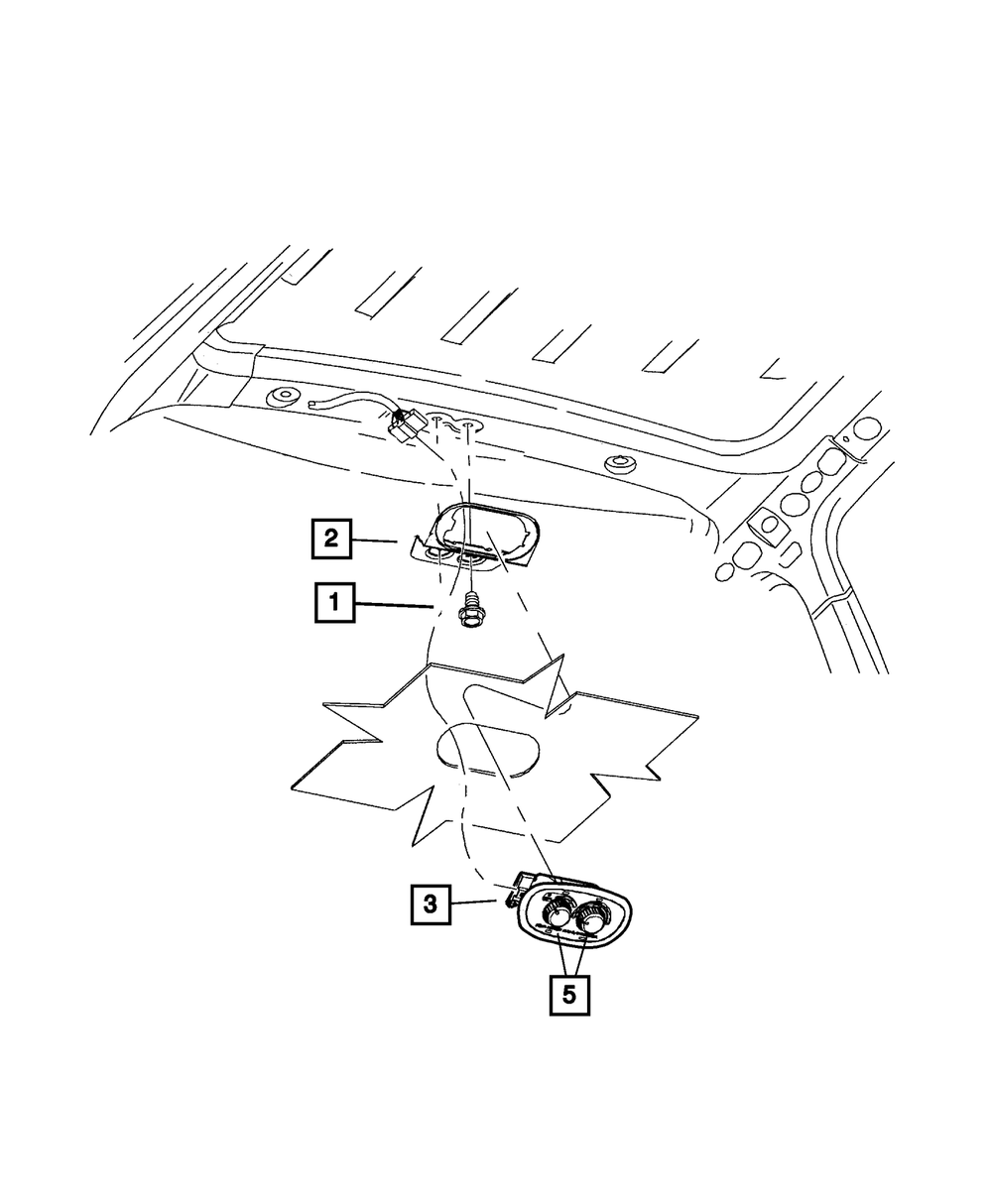 2

1

3

5