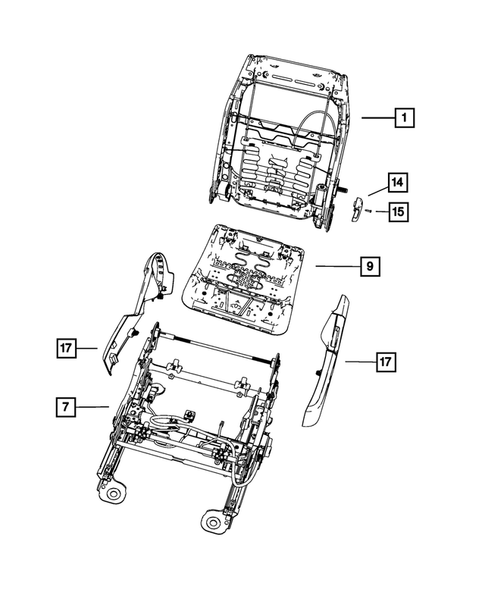 1
14
15
9
17
17
7