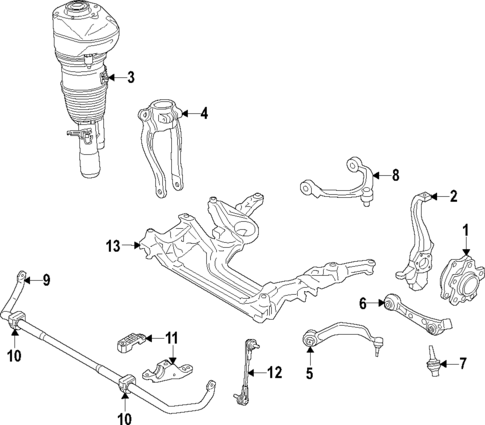 3
4
8
2
1
13
9
6
10
11
12
5
7
10