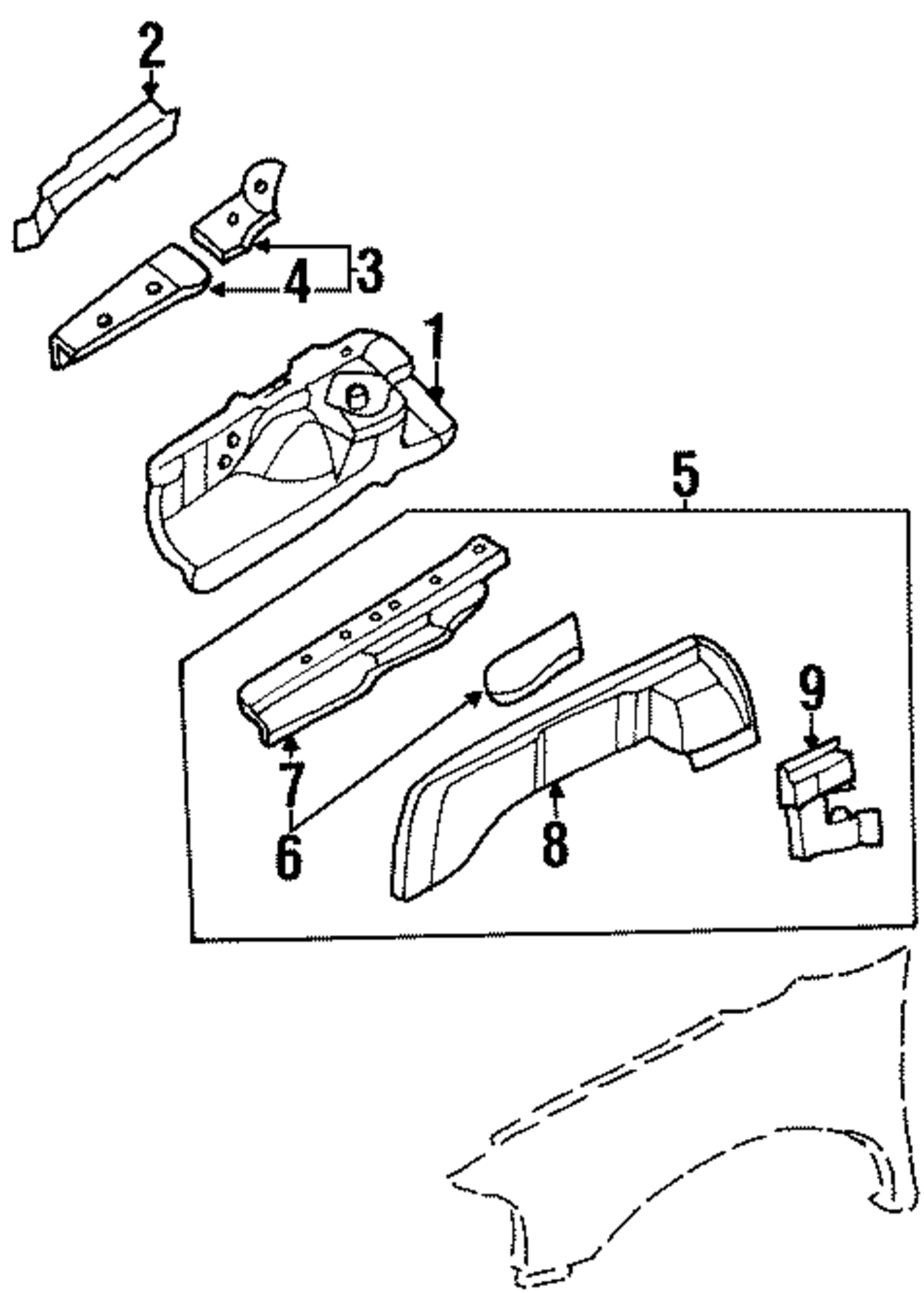 2
3
4
1
5
9
7
6
8