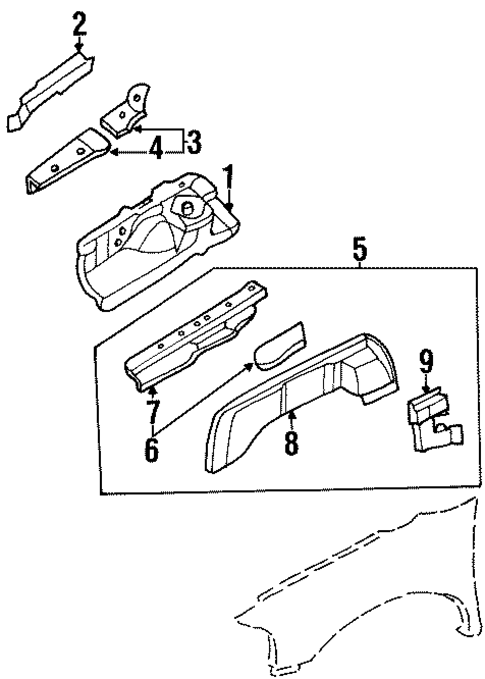 2
3
4
1
5
9
7
6
8