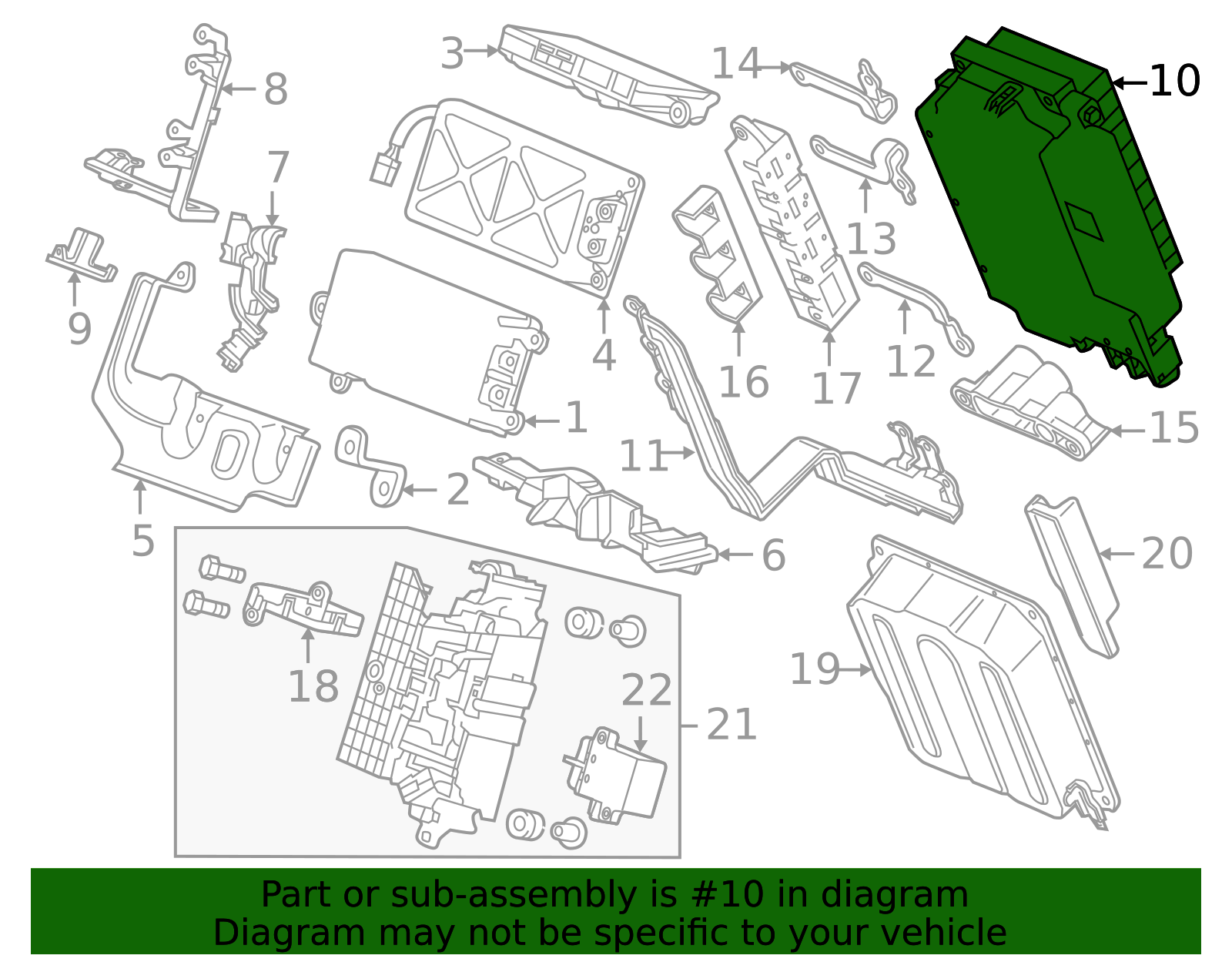 3
14
10
8
7
13
9
4
16
17
12
1
15
11
2
5
6
20
18
22
21
19

Part or sub-assembly is #10 in diagram
Diagram may not be specific to your vehicle