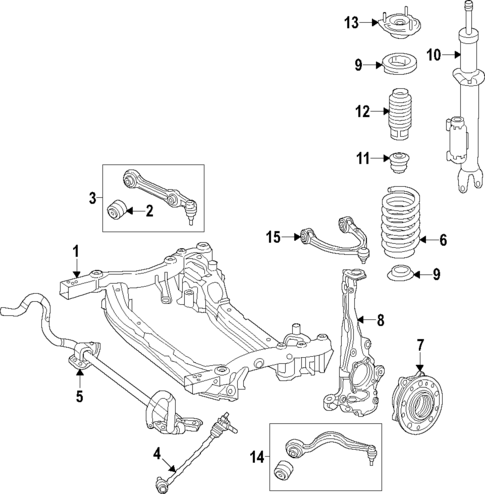 13
10
9
12
11
3
2
15
6
1
9
8
7
5
4
14