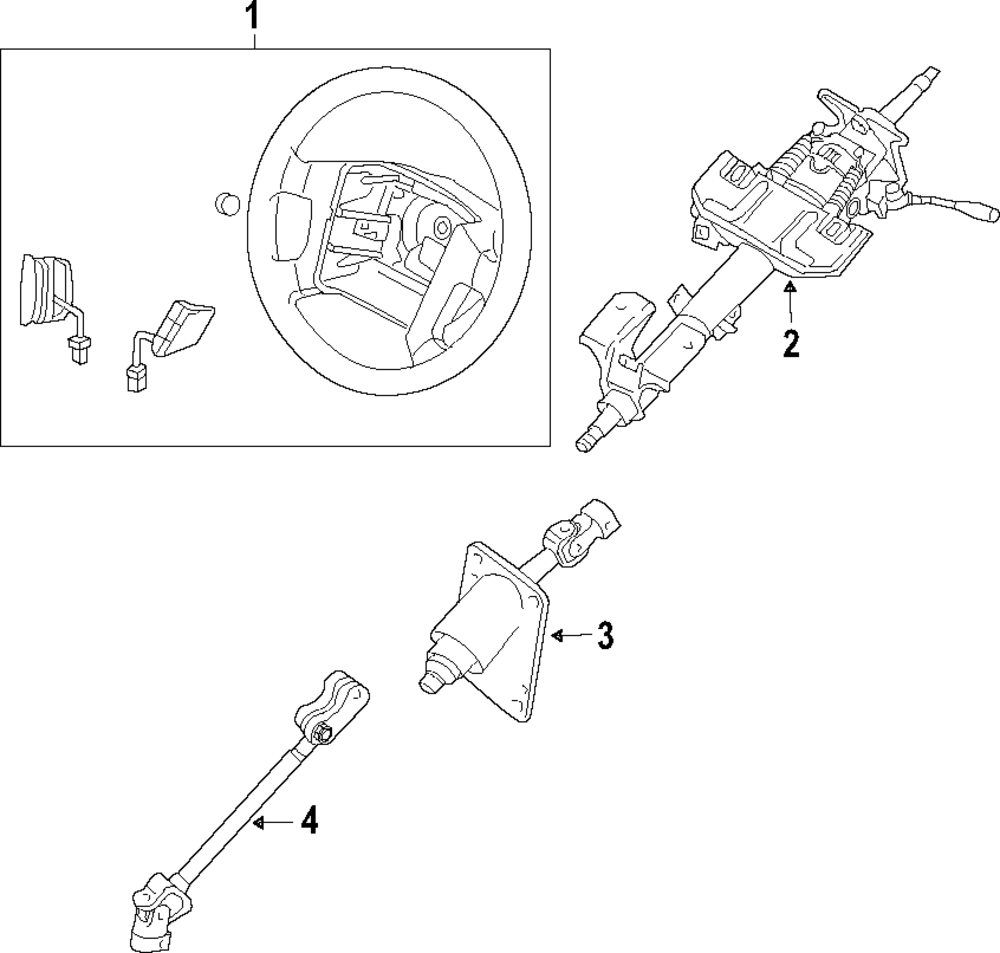 1

2

3

4