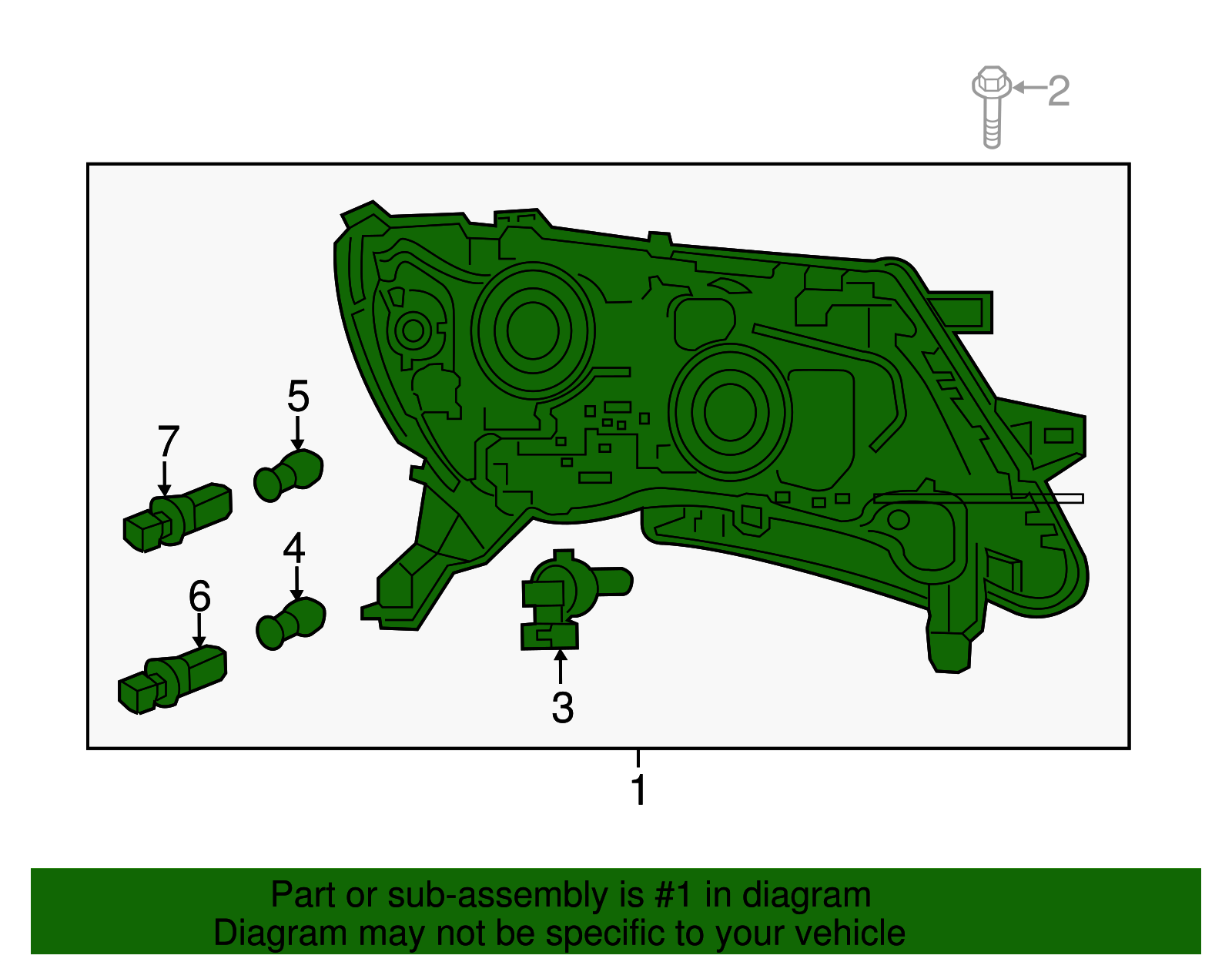 2

5

7

4

6

3

1

Part or sub-assembly is #1 in diagram
Diagram may not be specific to your vehicle