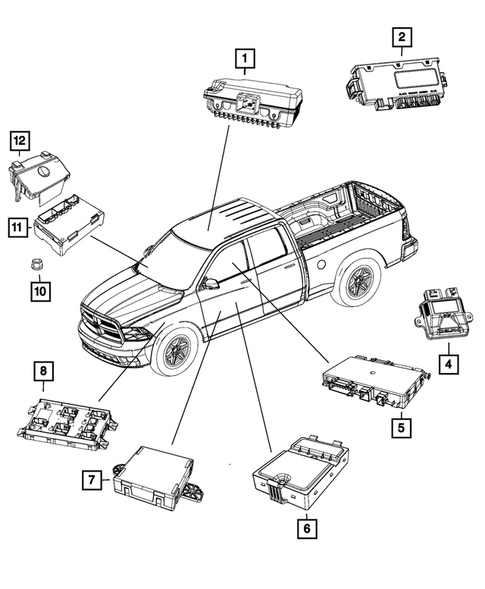 1
2
12
11
10
4
8
5
7
6