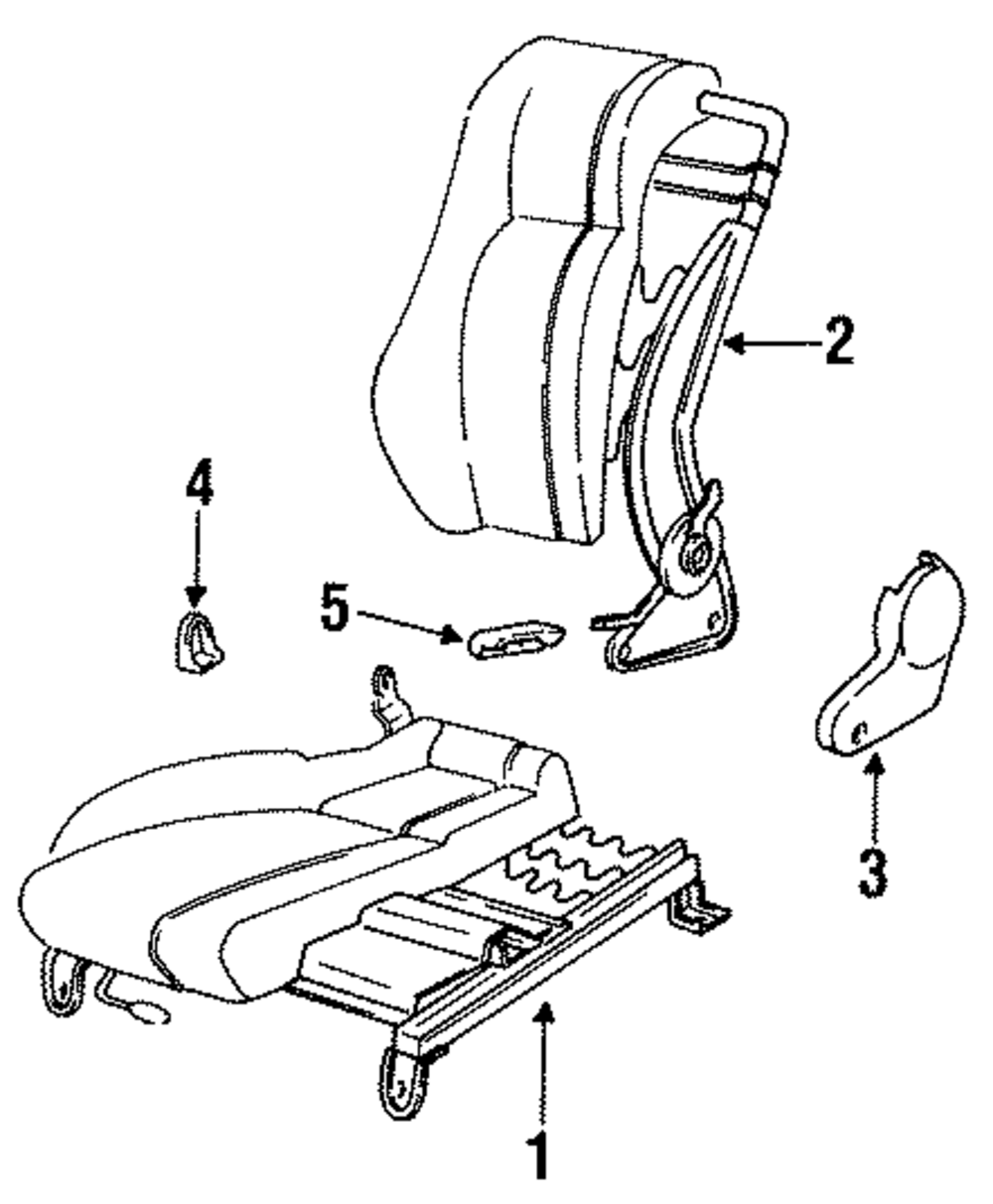 2
4
5
3
1