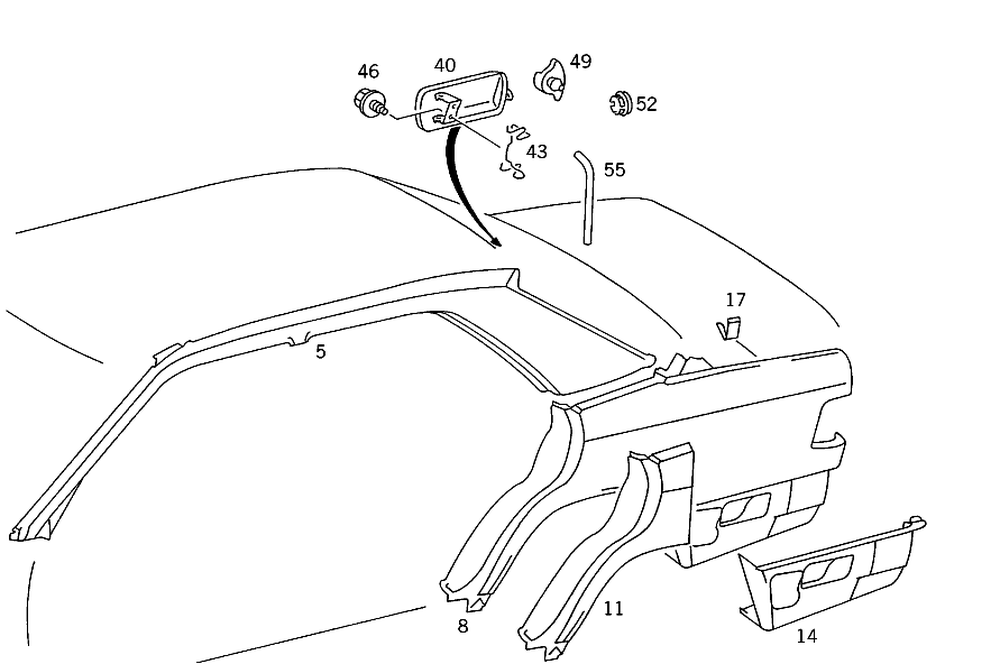 46
40
49
52
43
55
17
5
8
11
14