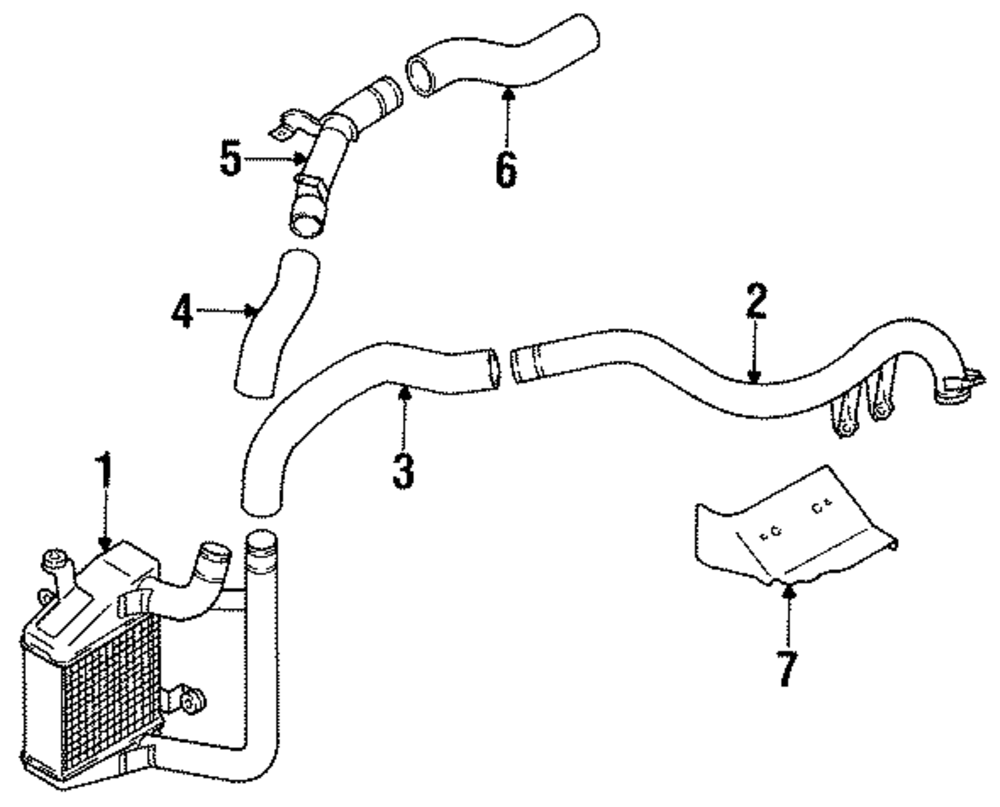 5
6
4
2
3
1
7