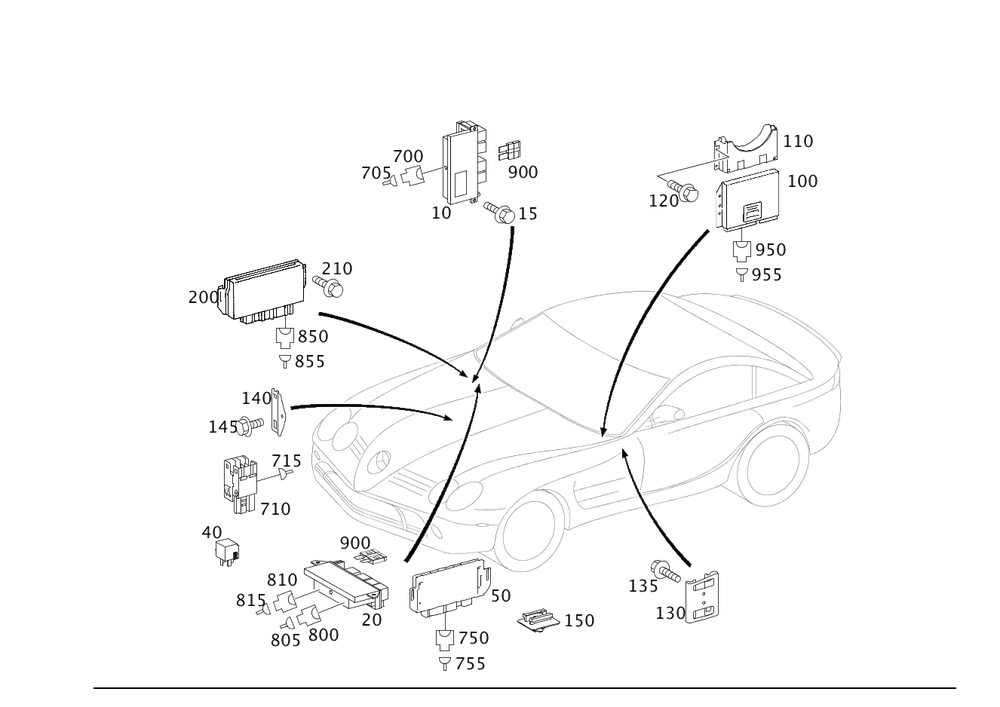 700
705
900
10
15
110
100
120
950
955
210
200
850
855
140
145
715
710
40
900
810
815
805
800
20
50
750
755
150
135
130