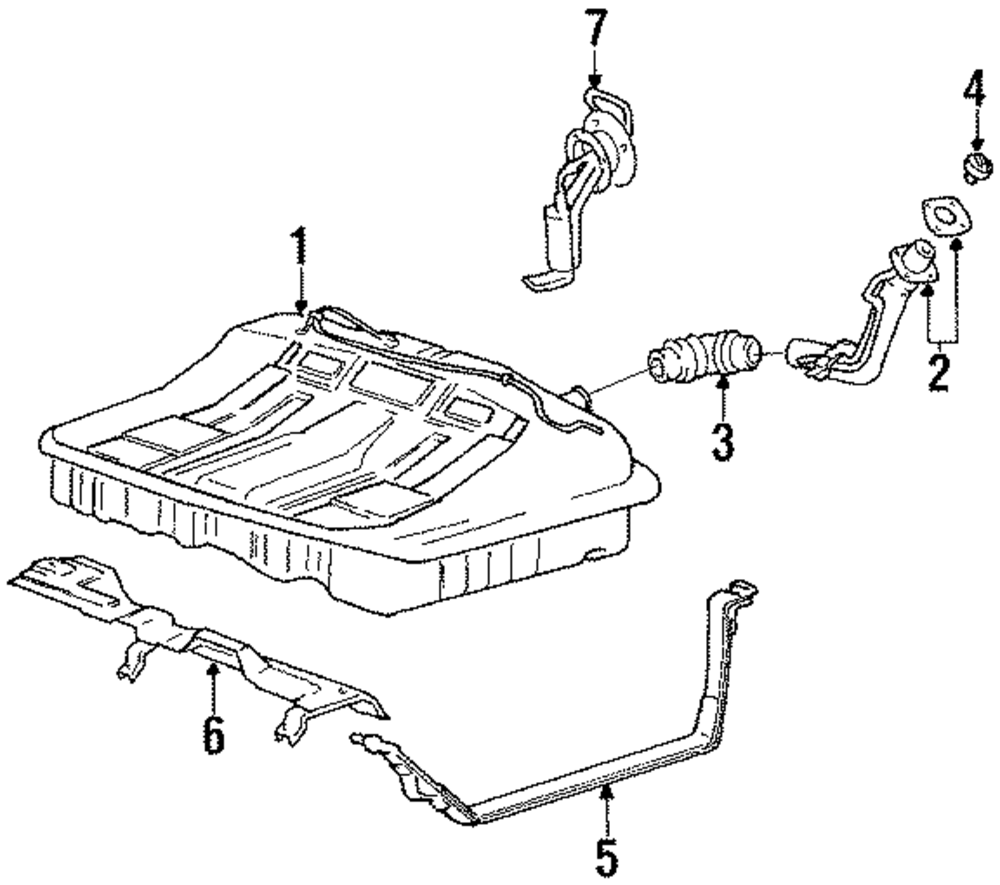 7
4
1
2
3
6
5