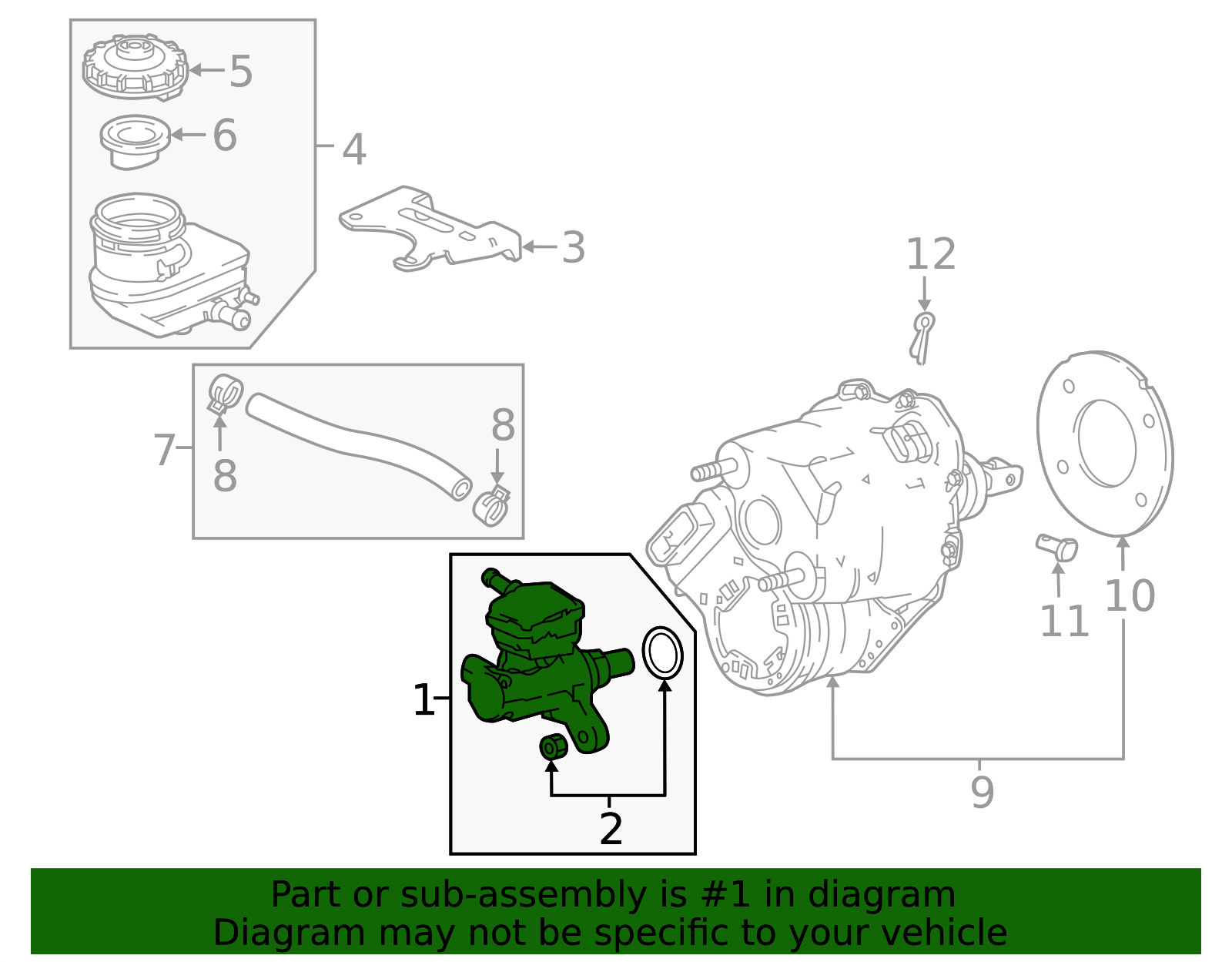 5
6
4
3
12
7
8
8
1
2
11
10
9

Part or sub-assembly is #1 in diagram
Diagram may not be specific to your vehicle