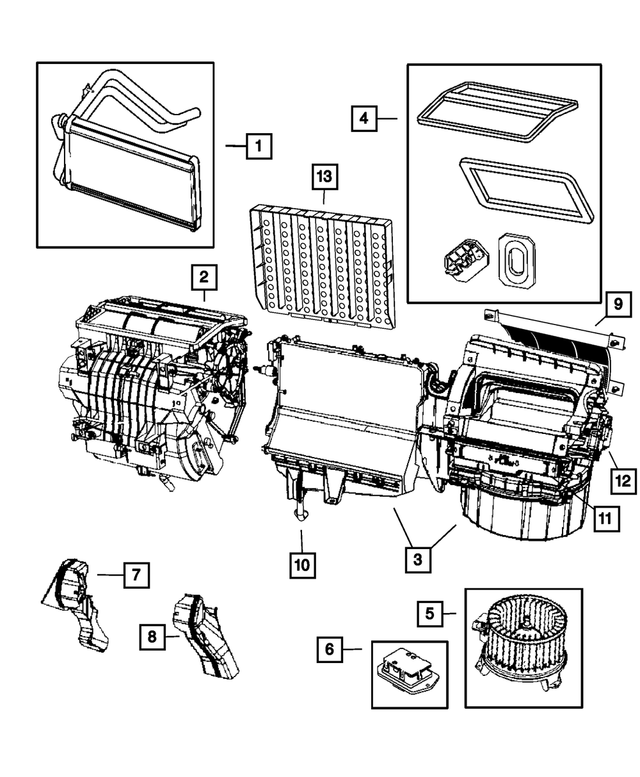 1
4
13
2
9
12
11
3
10
7
8
5
6