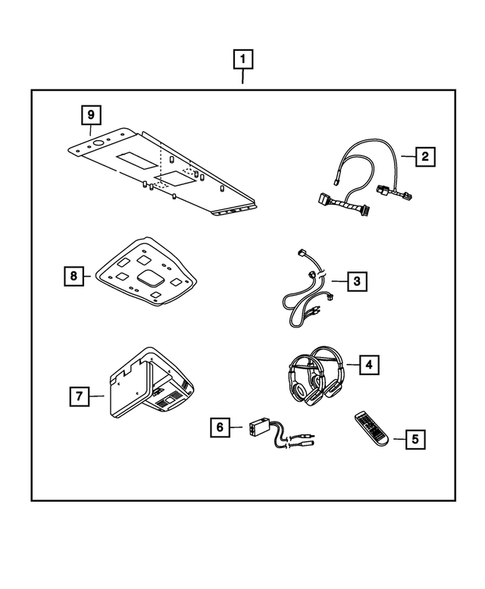 1
9
2
8
3
4
7
6
5