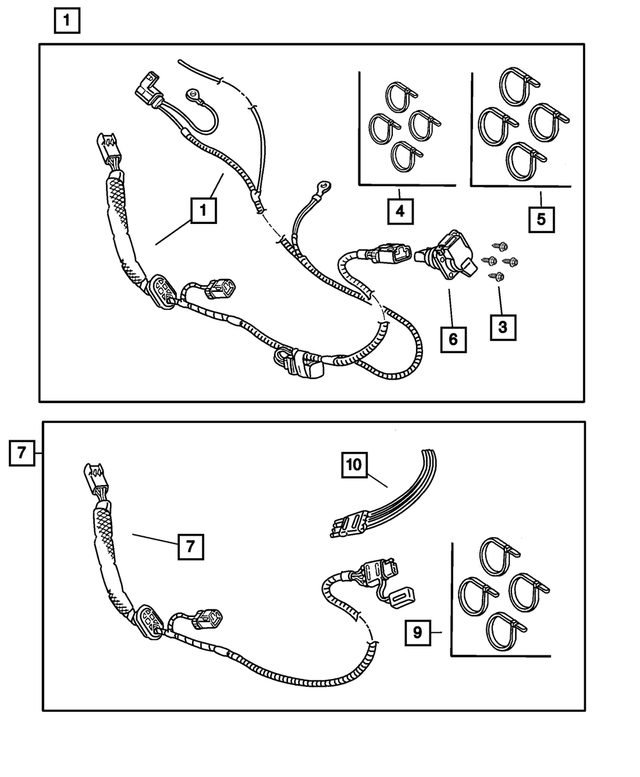 1
1
4
5
6
3
7
10
7
9