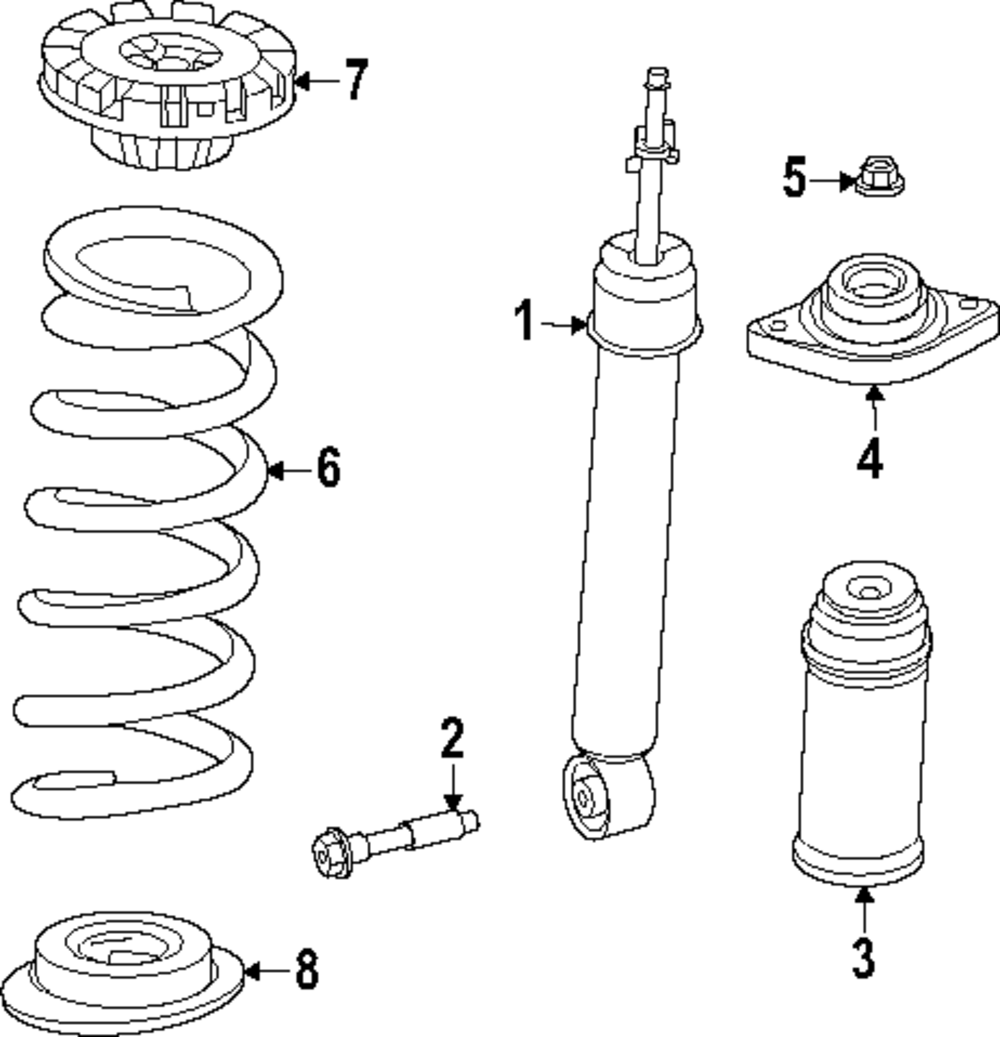 7
5
1
4
6
2
3
8