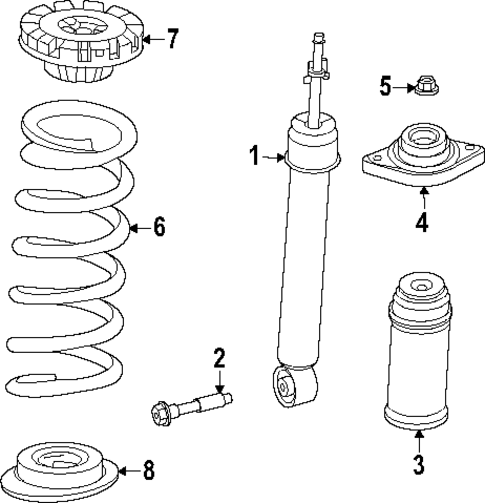 7
5
1
4
6
2
3
8