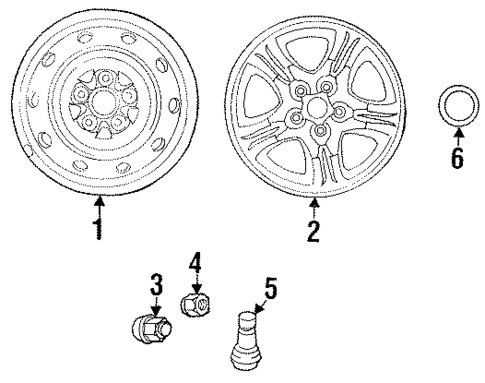 1
2
6
3
4
5