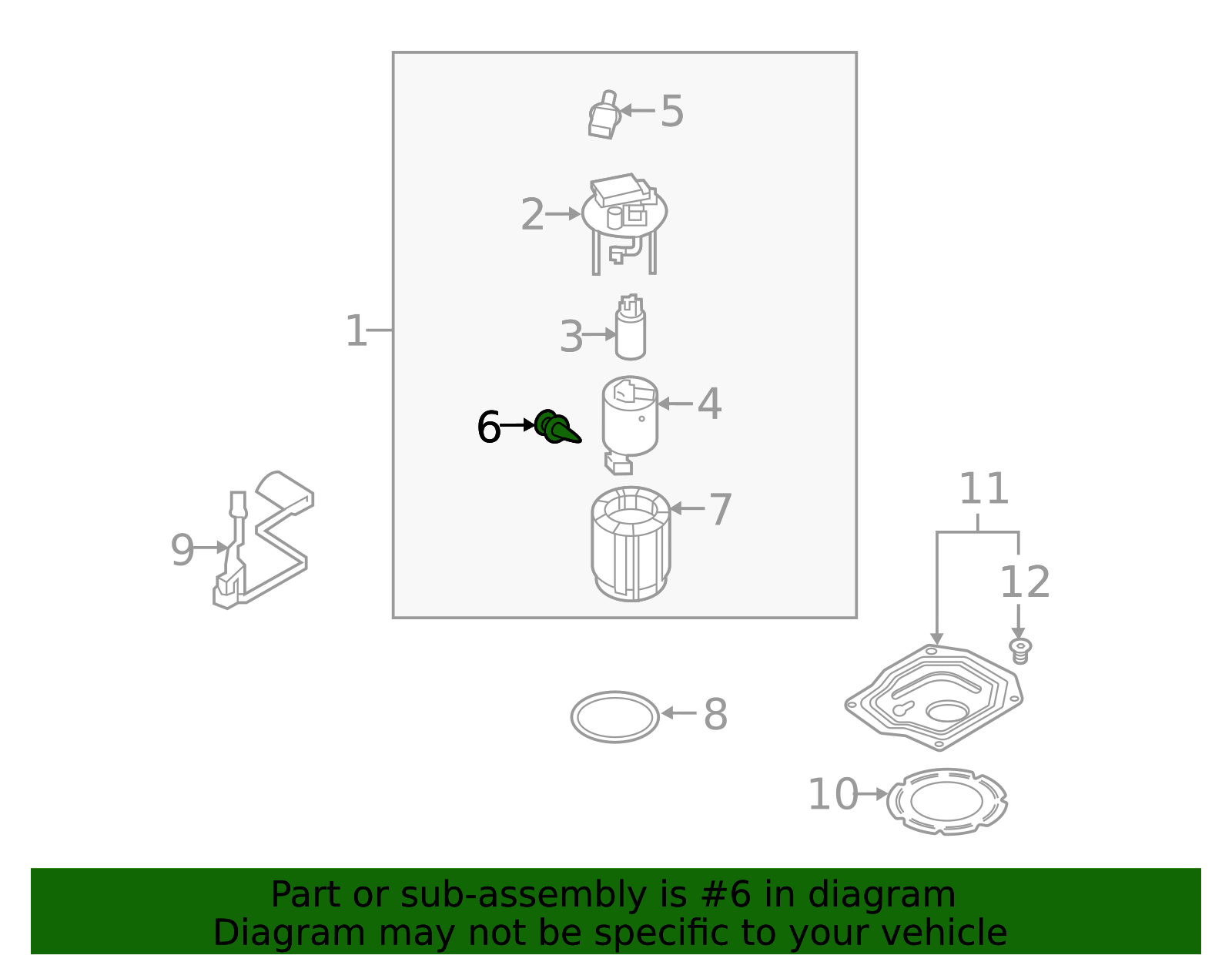 5
2
1
3
4
6
7
9
11
12
8
10

Part or sub-assembly is #6 in diagram
Diagram may not be specific to your vehicle