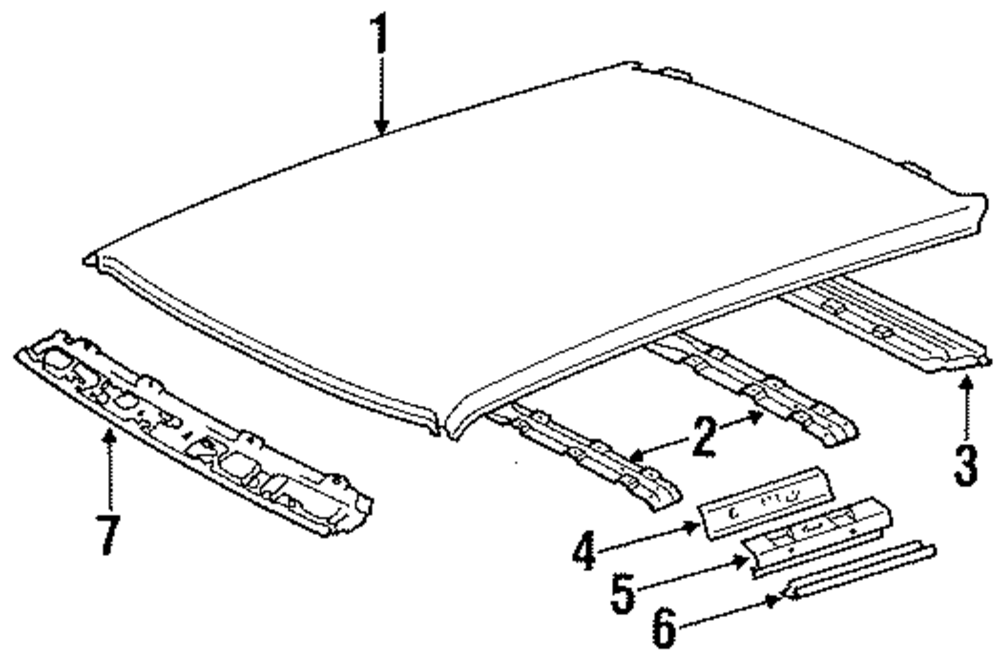 1
2
3
7
4
5
6