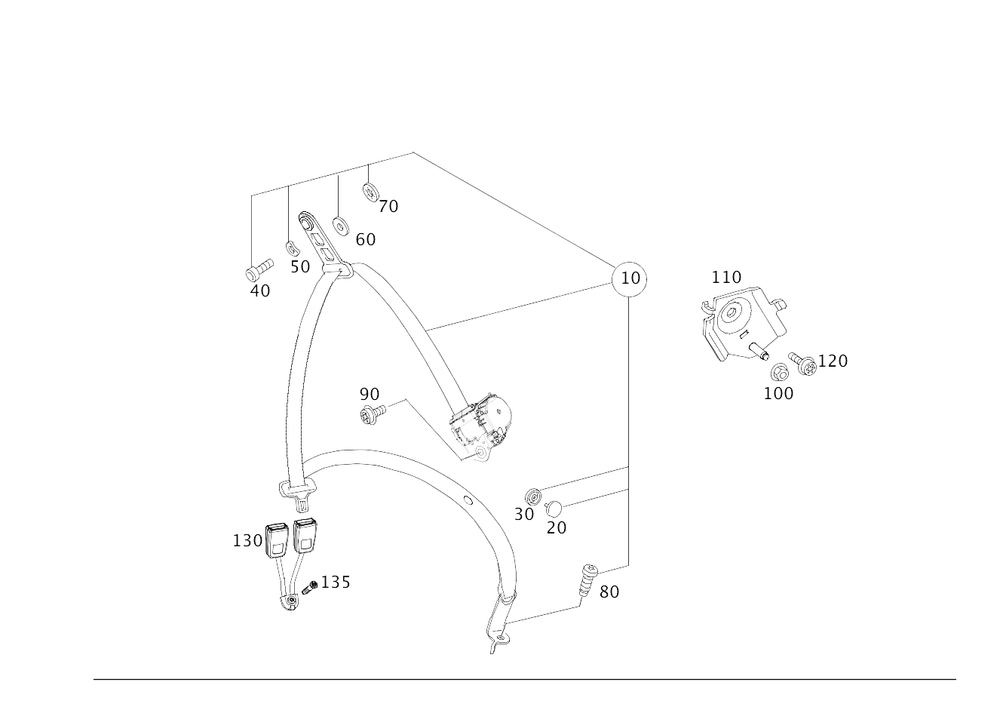 70
60
50
40
10
110
120
100
90
30
20
130
135
80