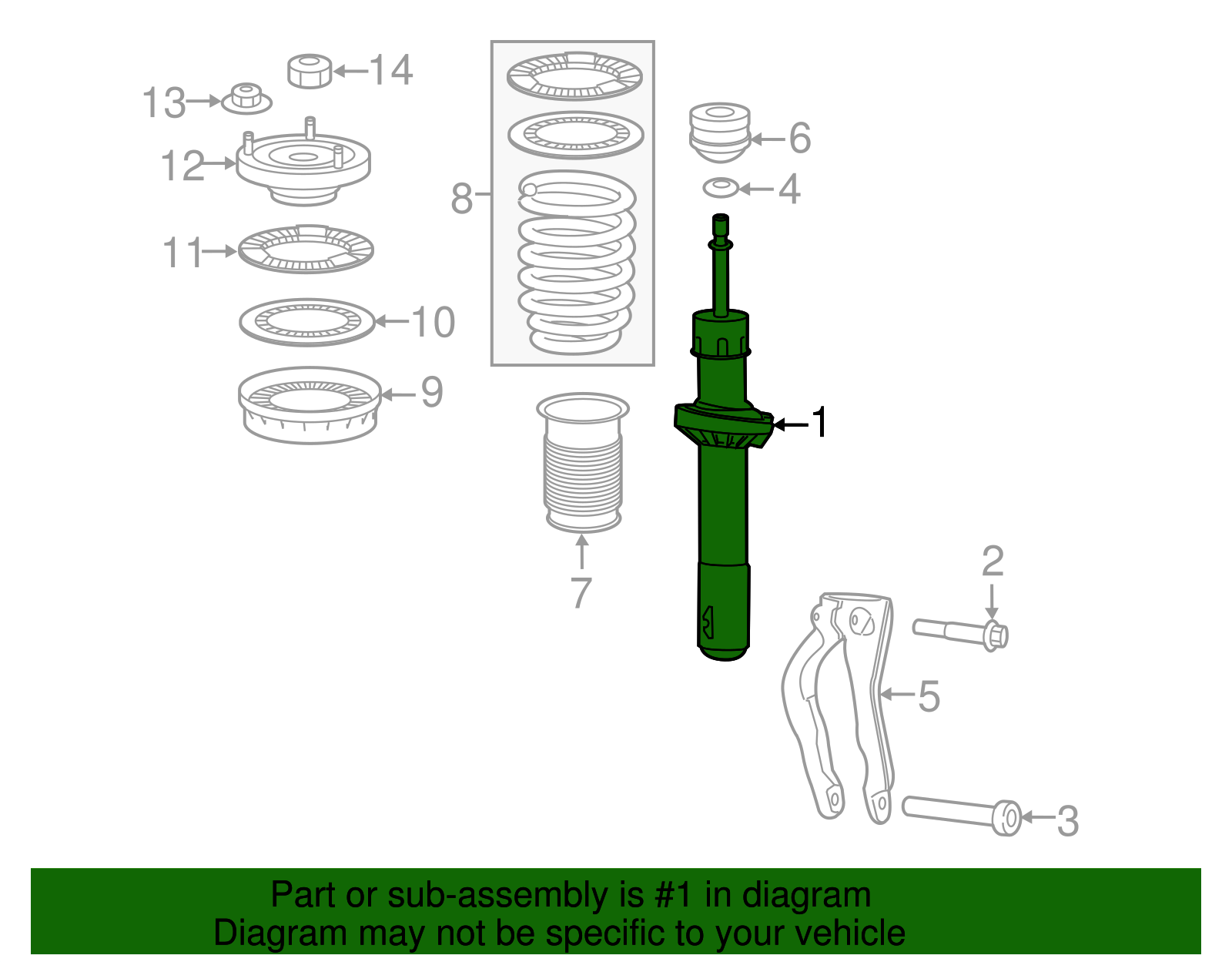 14
13
12
11
10
9
8
6
4
1
7
2
5
3

Part or sub-assembly is #1 in diagram
Diagram may not be specific to your vehicle