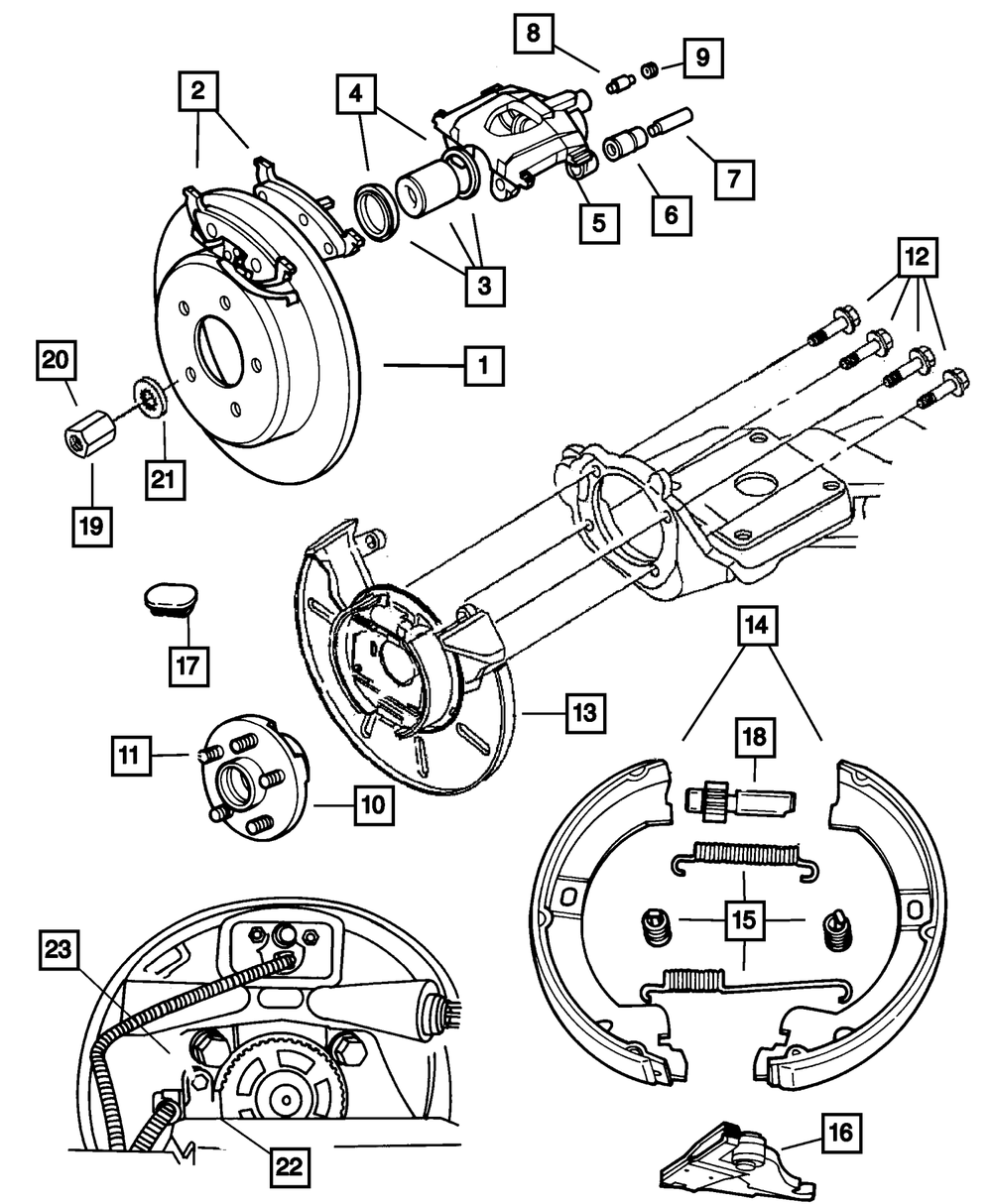 8
9
2
4
7
5
6
3
12
1
20
21
19
17
14
13
18
11
10
15
23
22
16