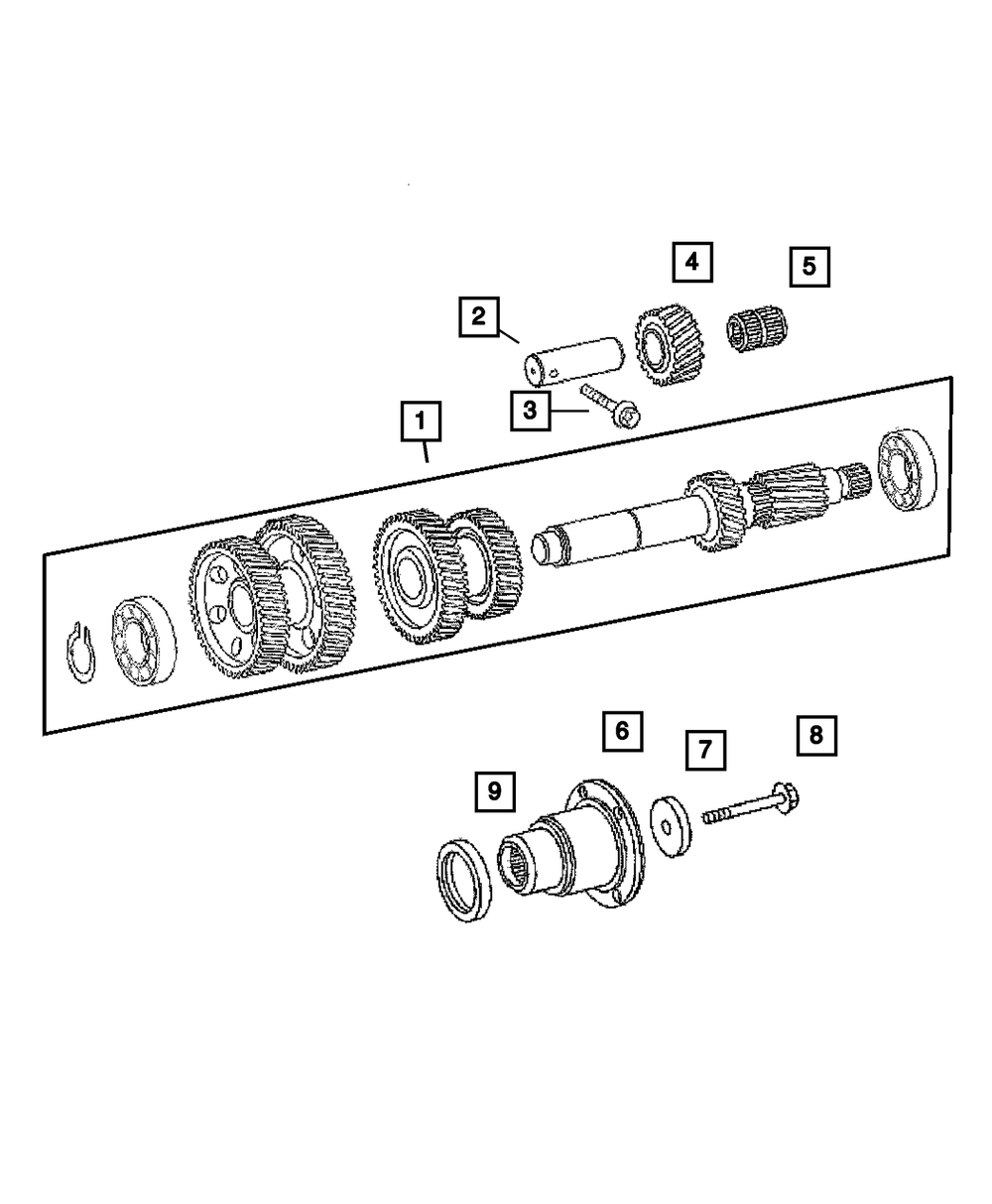 4
5
2
3
1
6
7
8
9