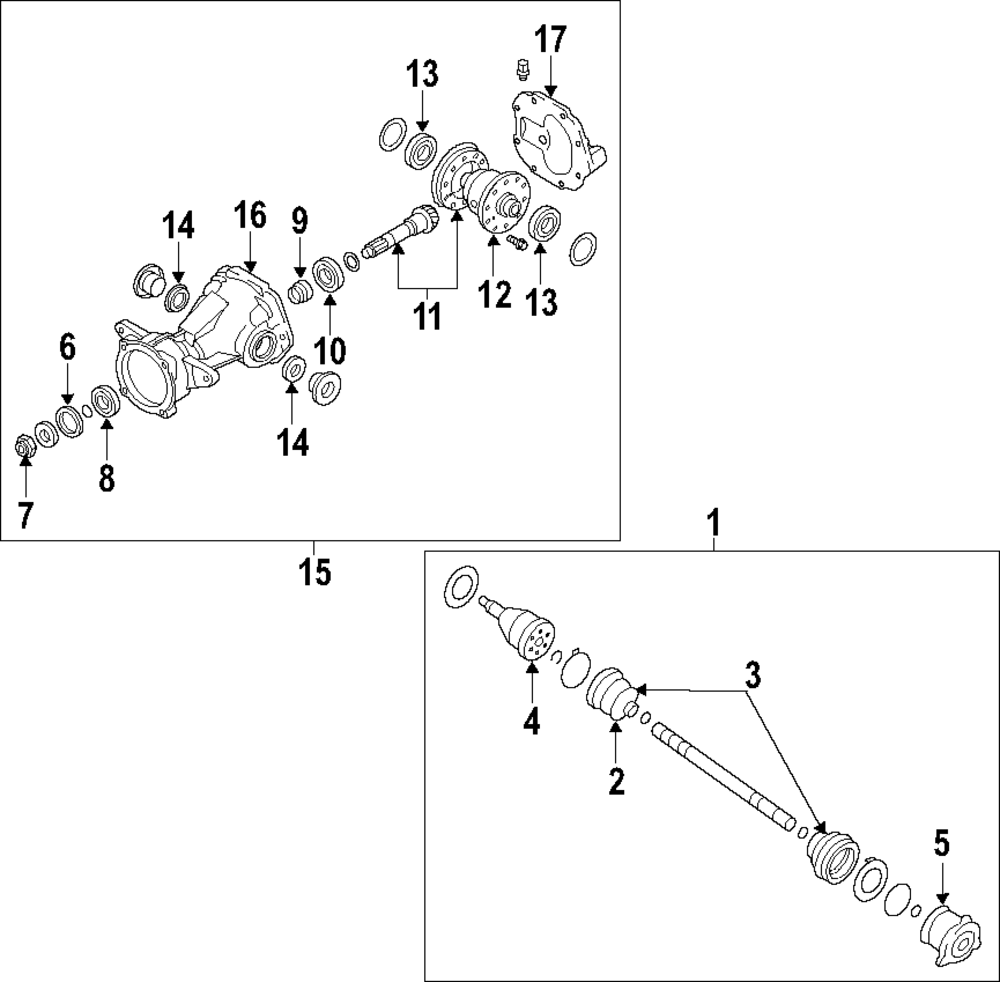 17
13
14
16
9
11
12
13
10
6
14
8
7
15
1
3
4
2
5