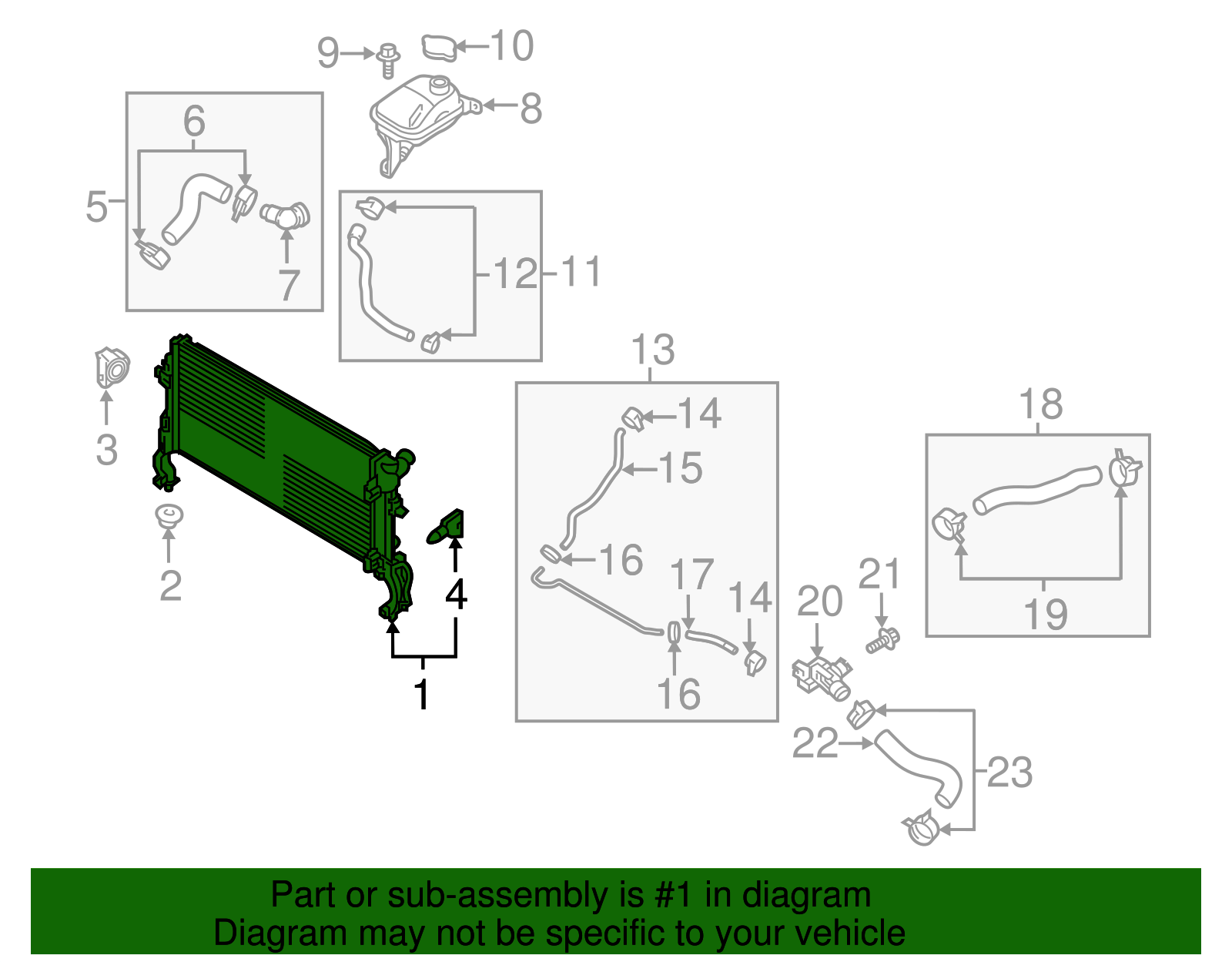 9 10
8
6
5
7
12 11
3
2
4
1
13
14
15
16
17
14
16
18
19
20
21
22
23

Part or sub-assembly is #1 in diagram
Diagram may not be specific to your vehicle