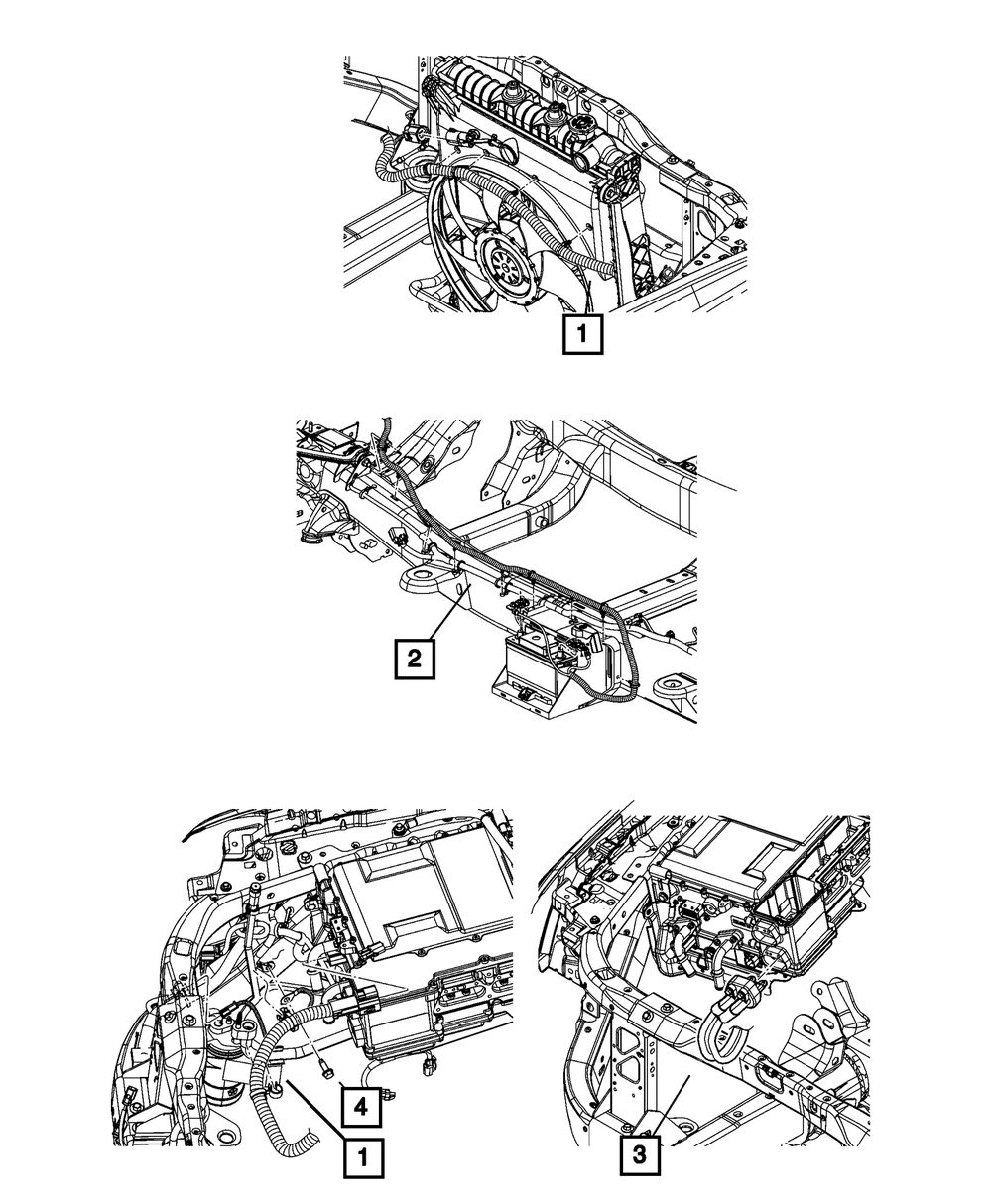 1

2

4

1

3