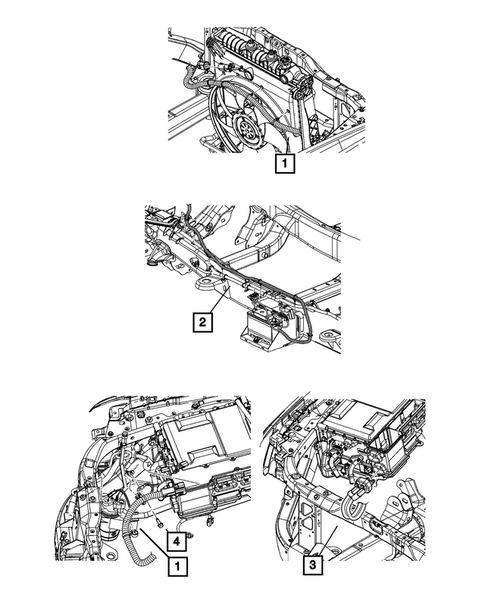 1

2

4

1

3