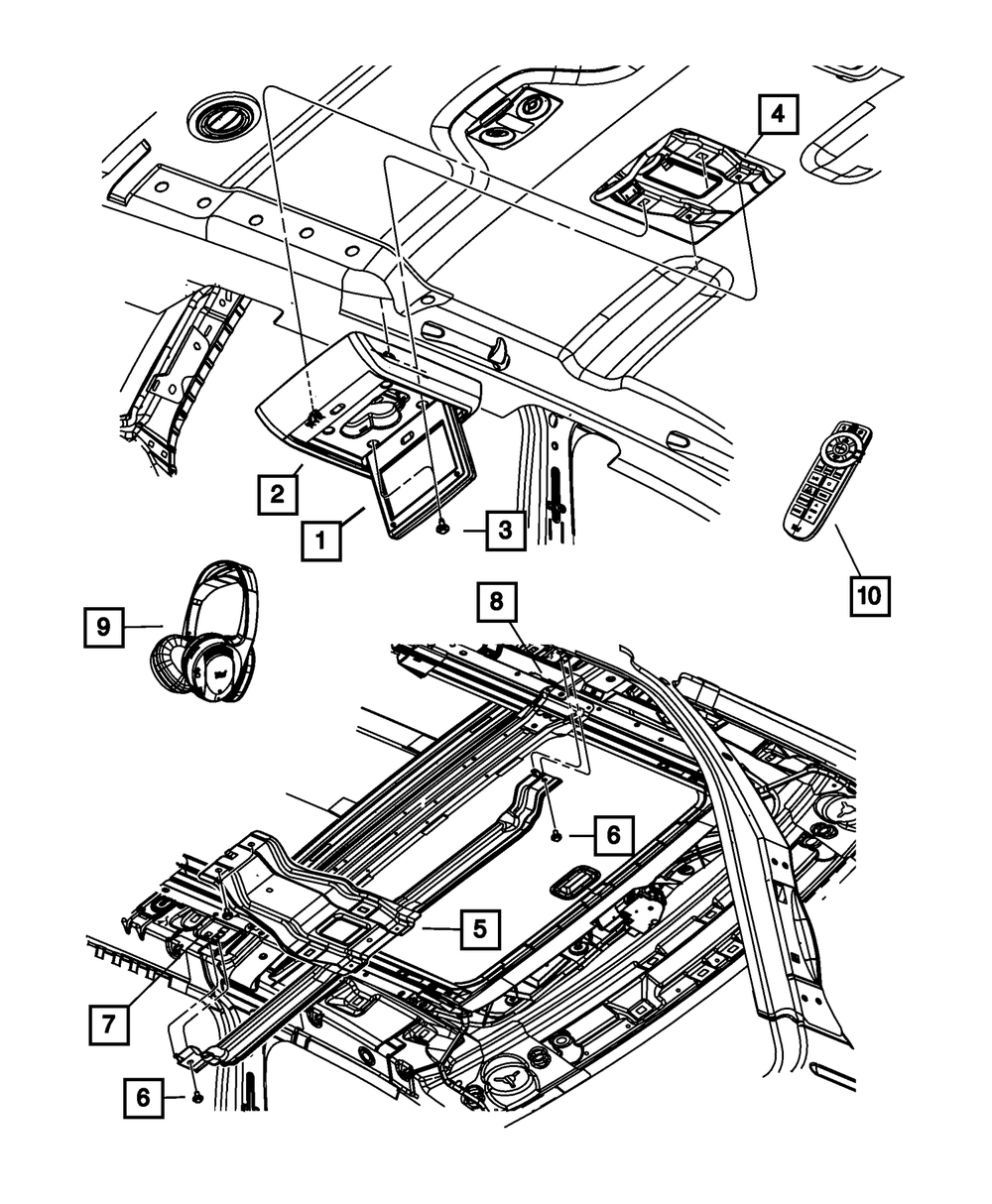 4
2
1
3
10
9
8
6
5
7
6