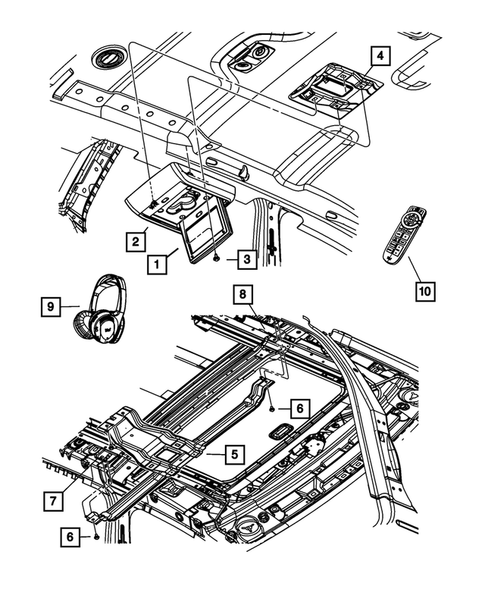 4
2
1
3
10
9
8
6
5
7
6