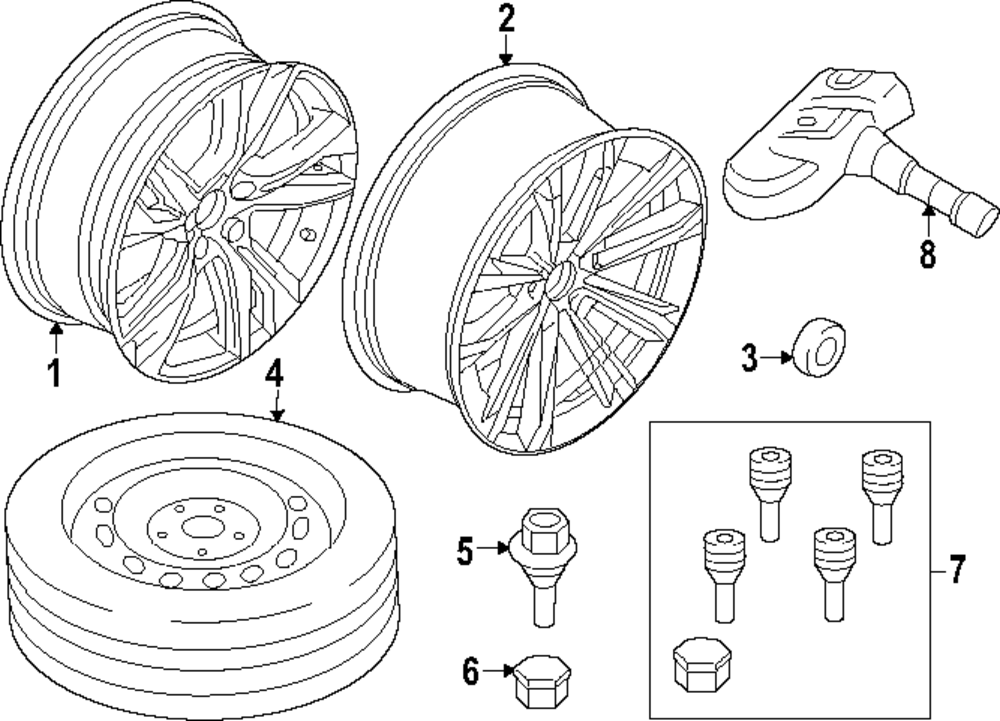 2
8
1
3
4
5
7
6