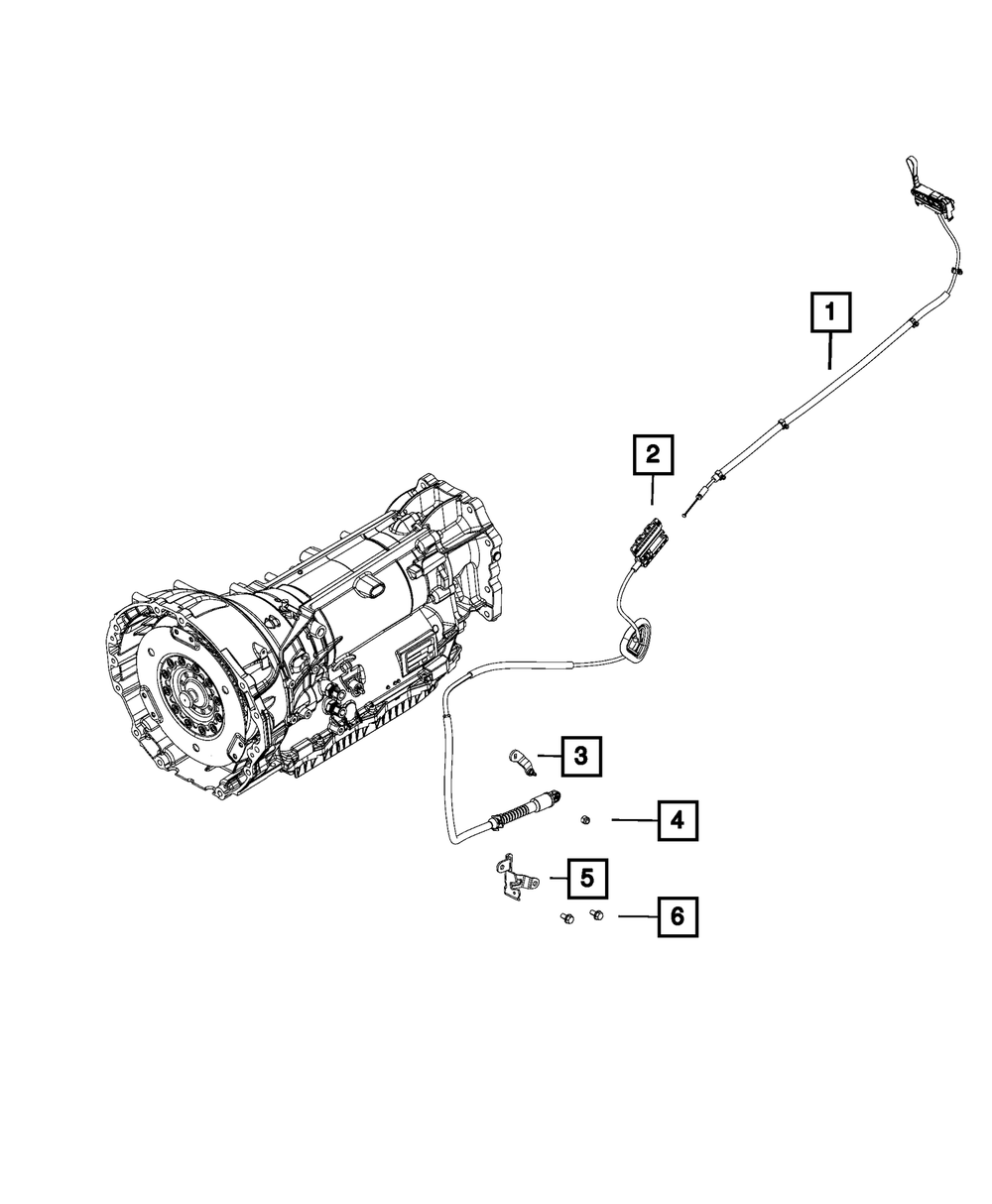 1
2
3
4
5
6