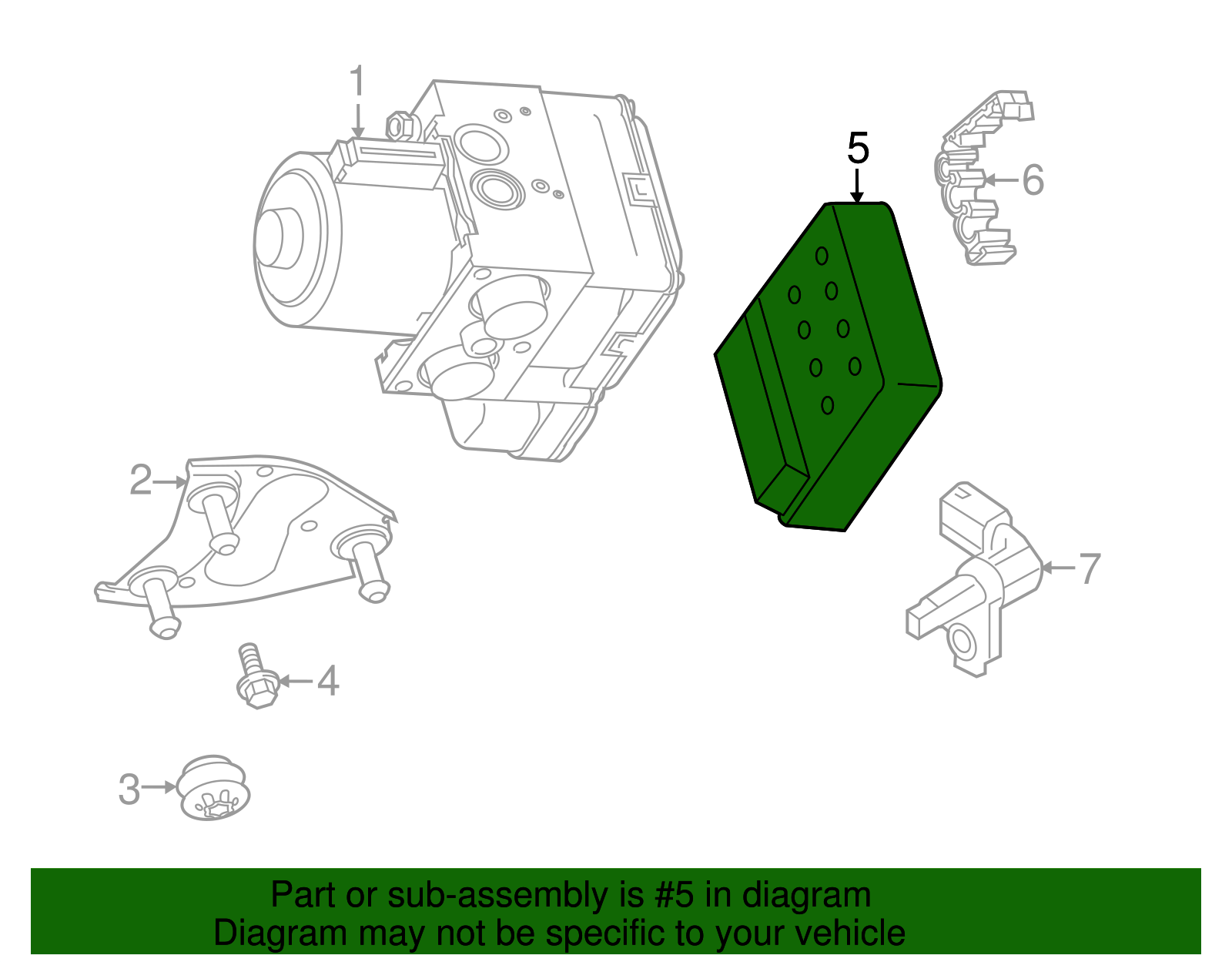 1
5
6
2
7
4
3

Part or sub-assembly is #5 in diagram
Diagram may not be specific to your vehicle