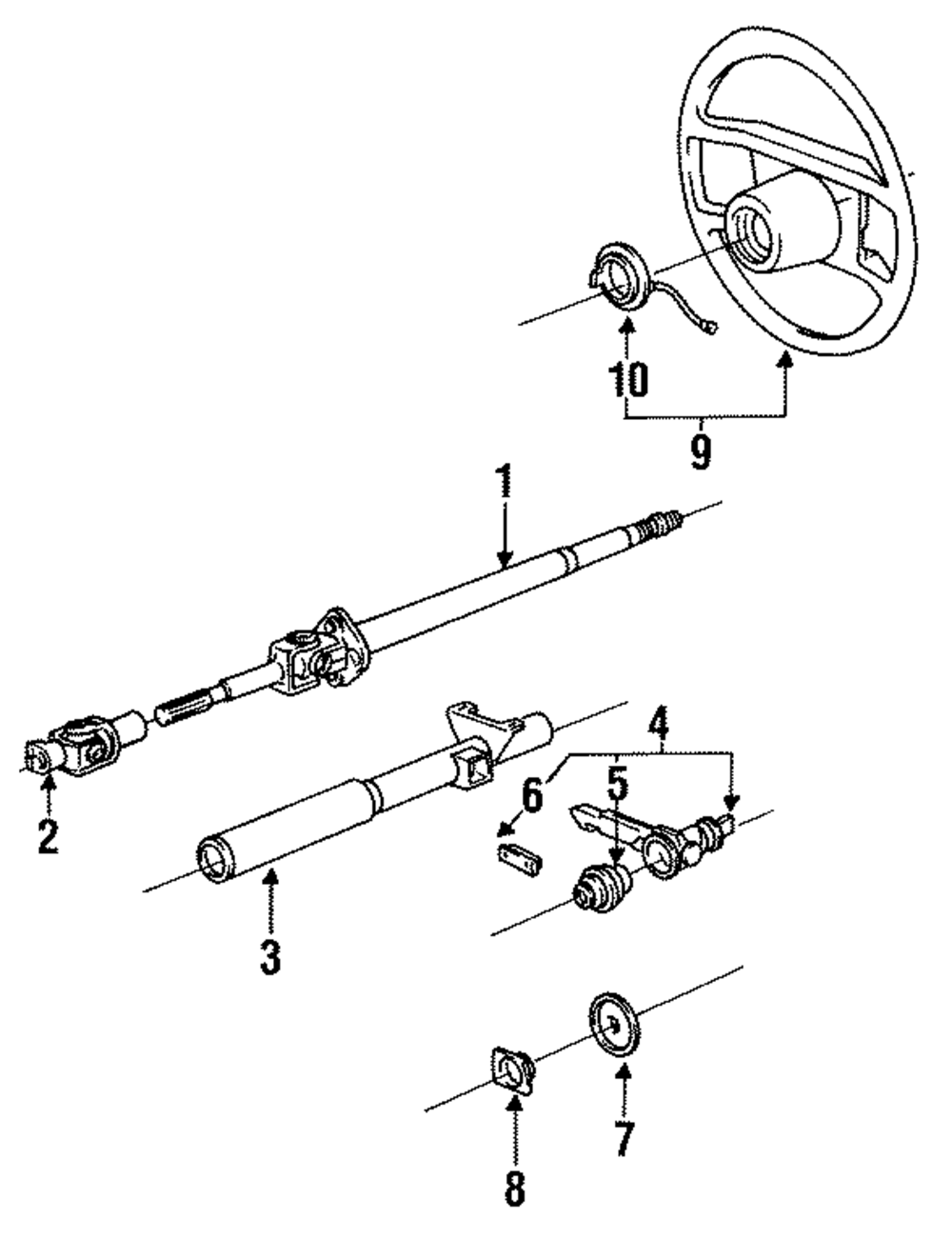 10
9
1
4
6
5
2
3
7
8