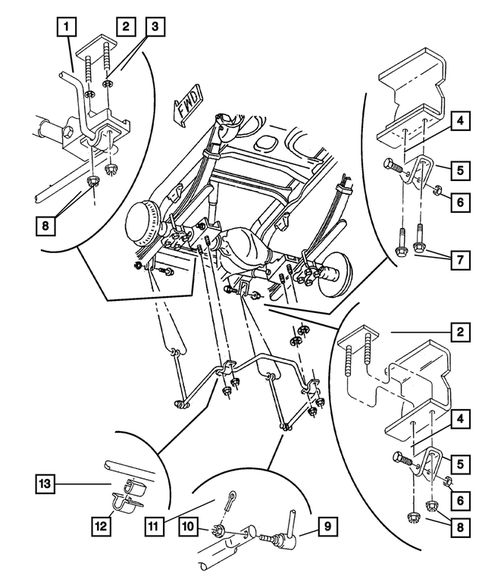 1
2
3
FWD
4
5
6
7
8
2
4
5
6
8
13
12
11
10
9