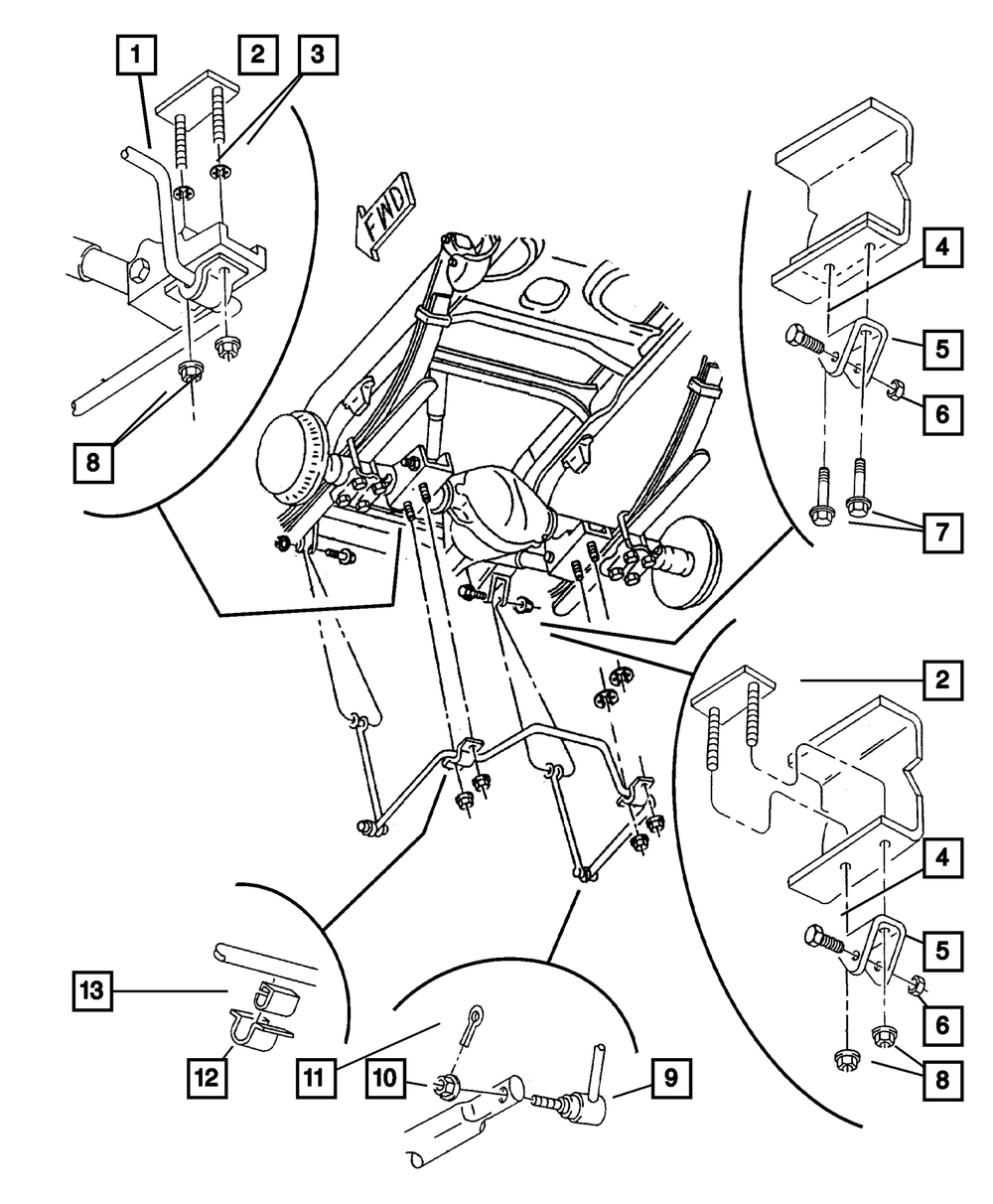 1
2
3
FWD
4
5
6
7
8
2
4
5
6
8
13
12
11
10
9